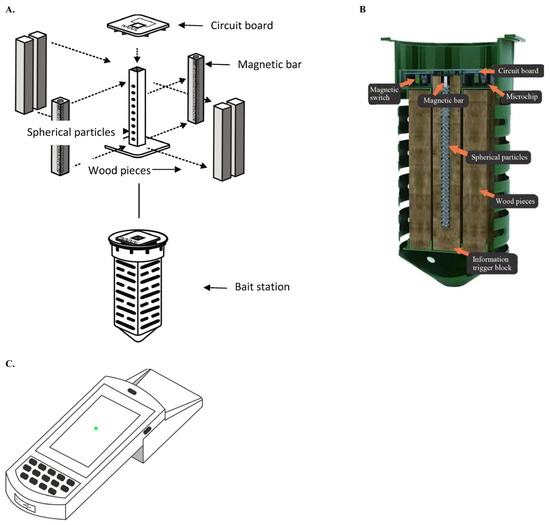 A.

Circuit board

Magnetic bar

Spherical particles

Wood pieces

Bait station

B

Circuit board

Magnetic switch

Magnetic bar

Microchip

Spherical particles

Wood pieces

Information trigger block

C.