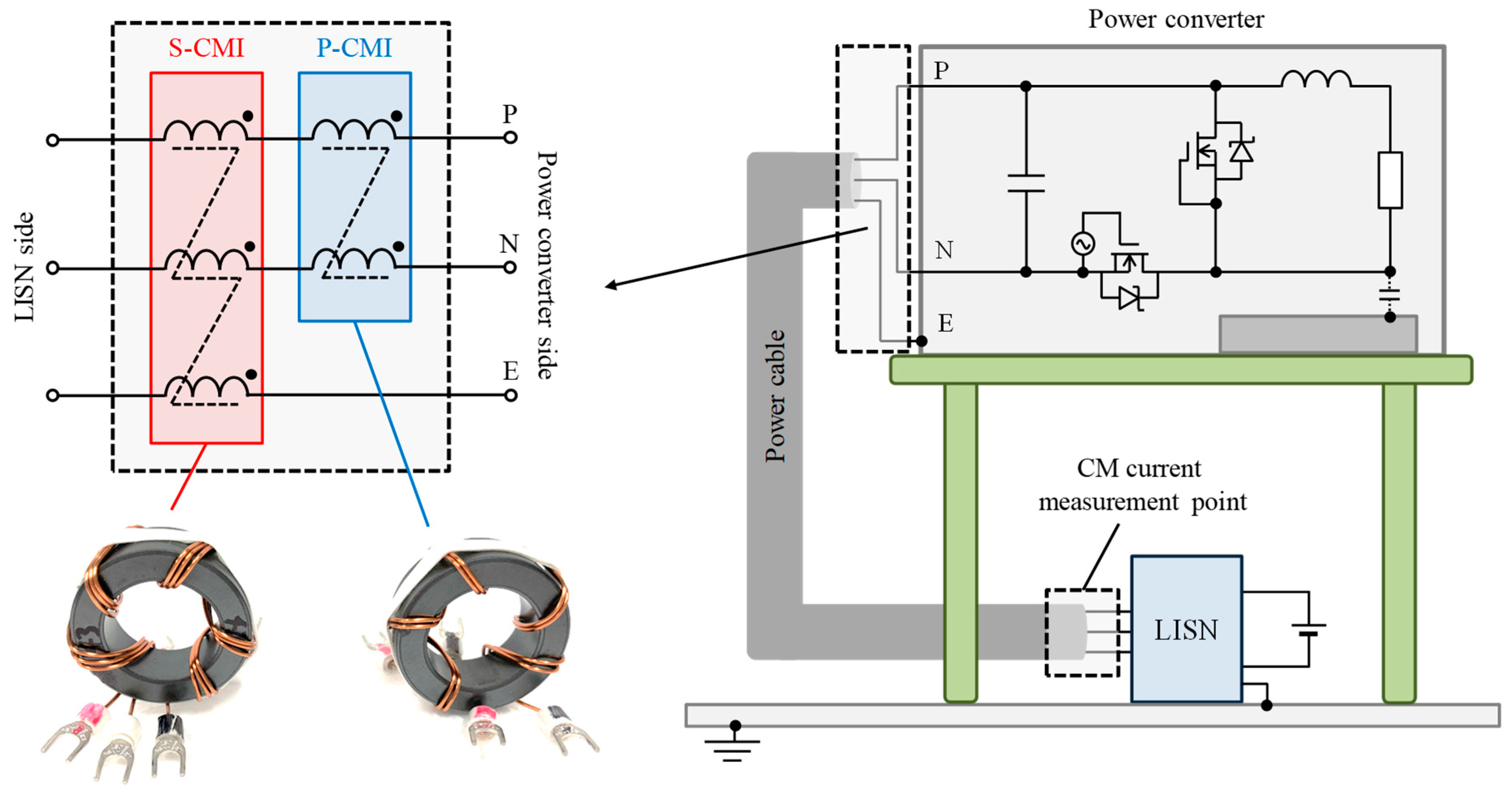 S-CMI
P-CMI
LISN side
P
N
E
Power converter side
Power converter
P
N
E
Power cable
CM current measurement point
LISN