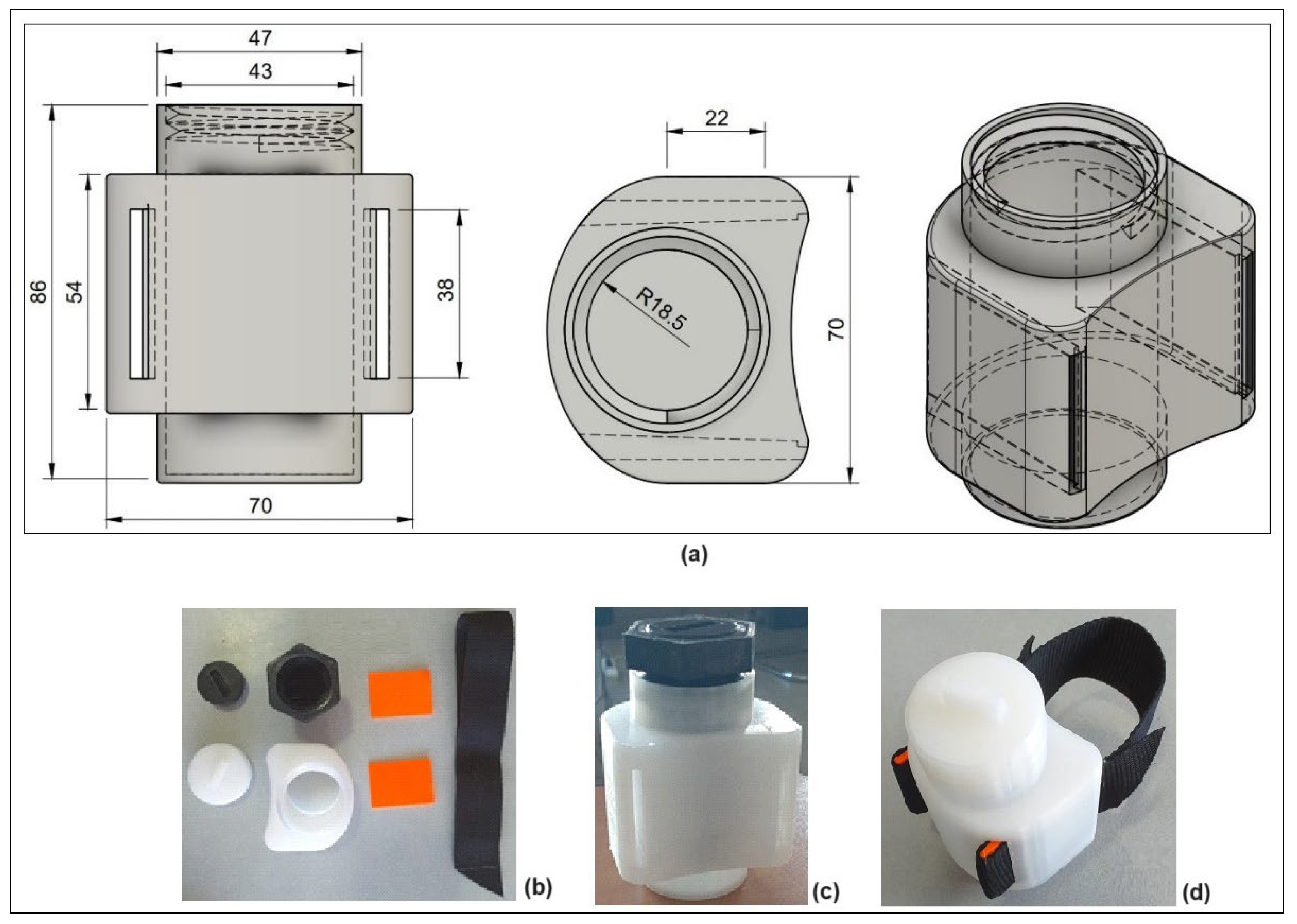 47
43
86
54
38
70
22
R18.5
70
(a)
(b)
(c)
(d)