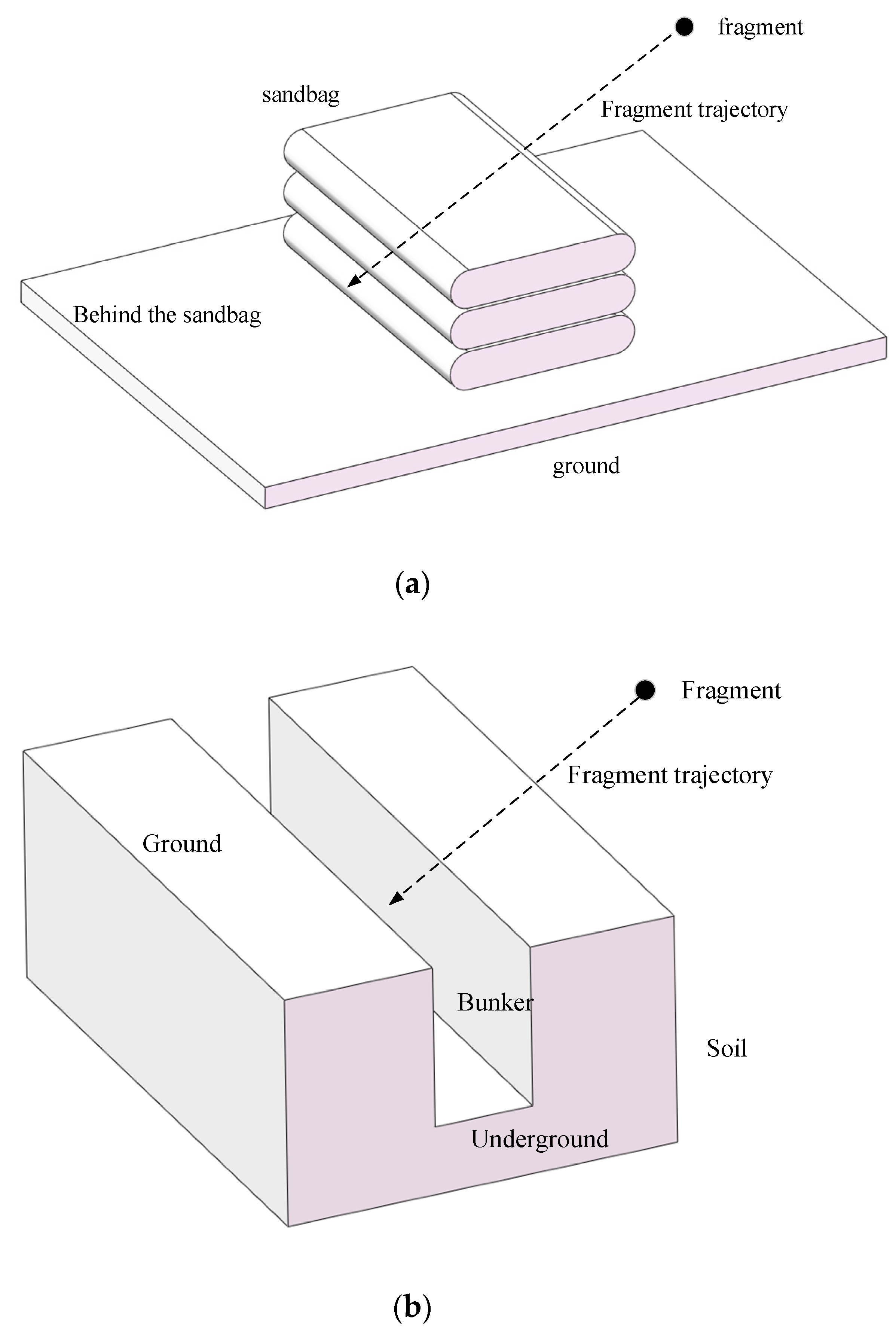 fragment

sandbag

Fragment trajectory

Behind the sandbag

ground

(a)

Fragment

Fragment trajectory

Ground

Bunker

Soil

Underground

(b)