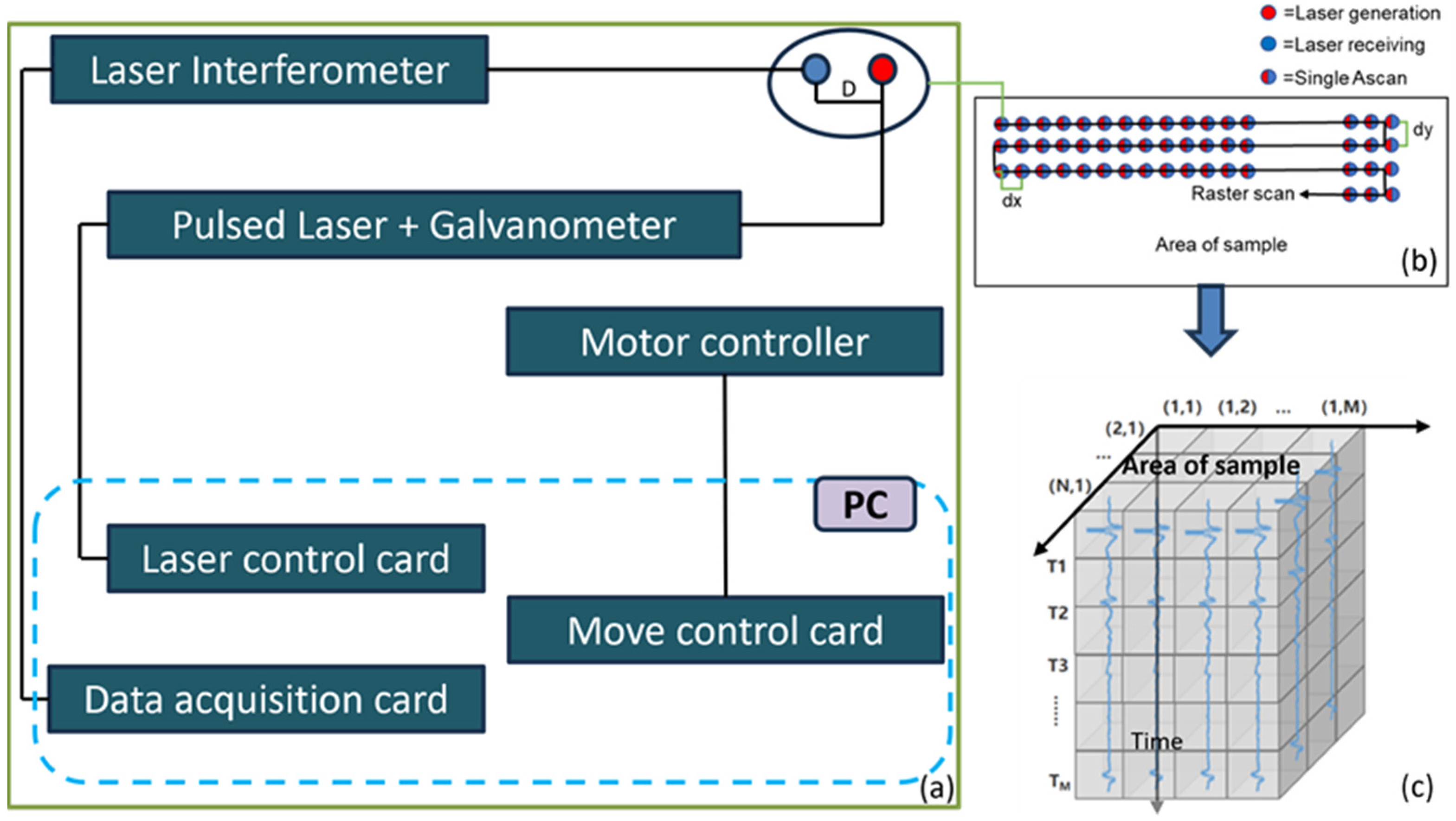 Laser Interferometer

D

Pulsed Laser + Galvanometer

Motor controller

PC

Laser control card

Move control card

Data acquisition card

(a)

=Laser generation
=Laser receiving
=Single Ascan

dy

dx

Raster scan

Area of sample

(b)

(1,1) (1,2) ... (1,M)

(2,1)

...

(N,1)

Area of sample

T1

T2

T3

......

Time

$T_M$

(c)