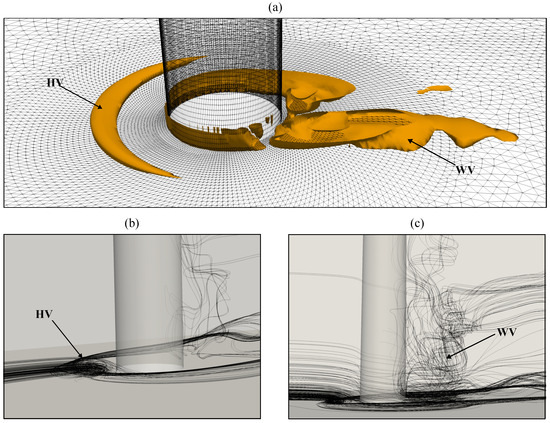 (a)

HV

WV

(b)

HV

(c)

WV