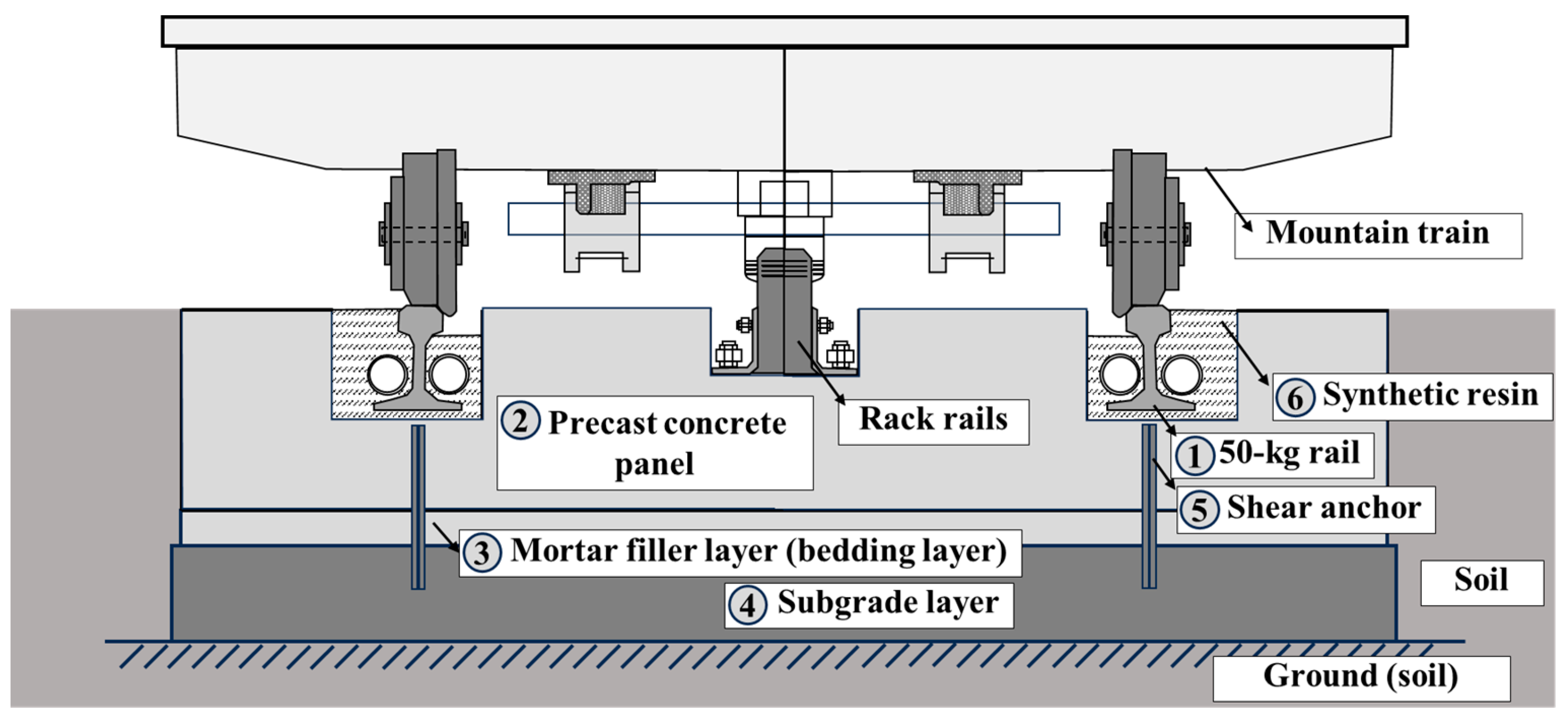 Mountain train

⑥ Synthetic resin

② Precast concrete panel

Rack rails

① 50-kg rail

⑤ Shear anchor

③ Mortar filler layer (bedding layer)

Soil

④ Subgrade layer

Ground (soil)