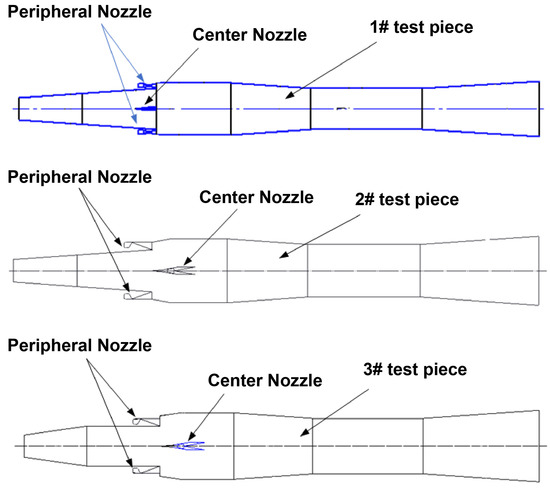 Peripheral Nozzle
Center Nozzle
1# test piece

Peripheral Nozzle
Center Nozzle
2# test piece

Peripheral Nozzle
Center Nozzle
3# test piece