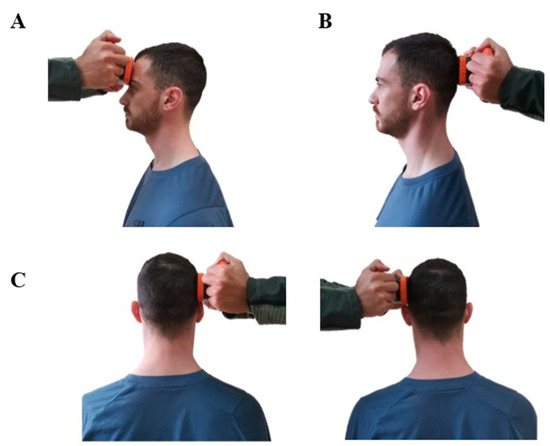 A

B

C