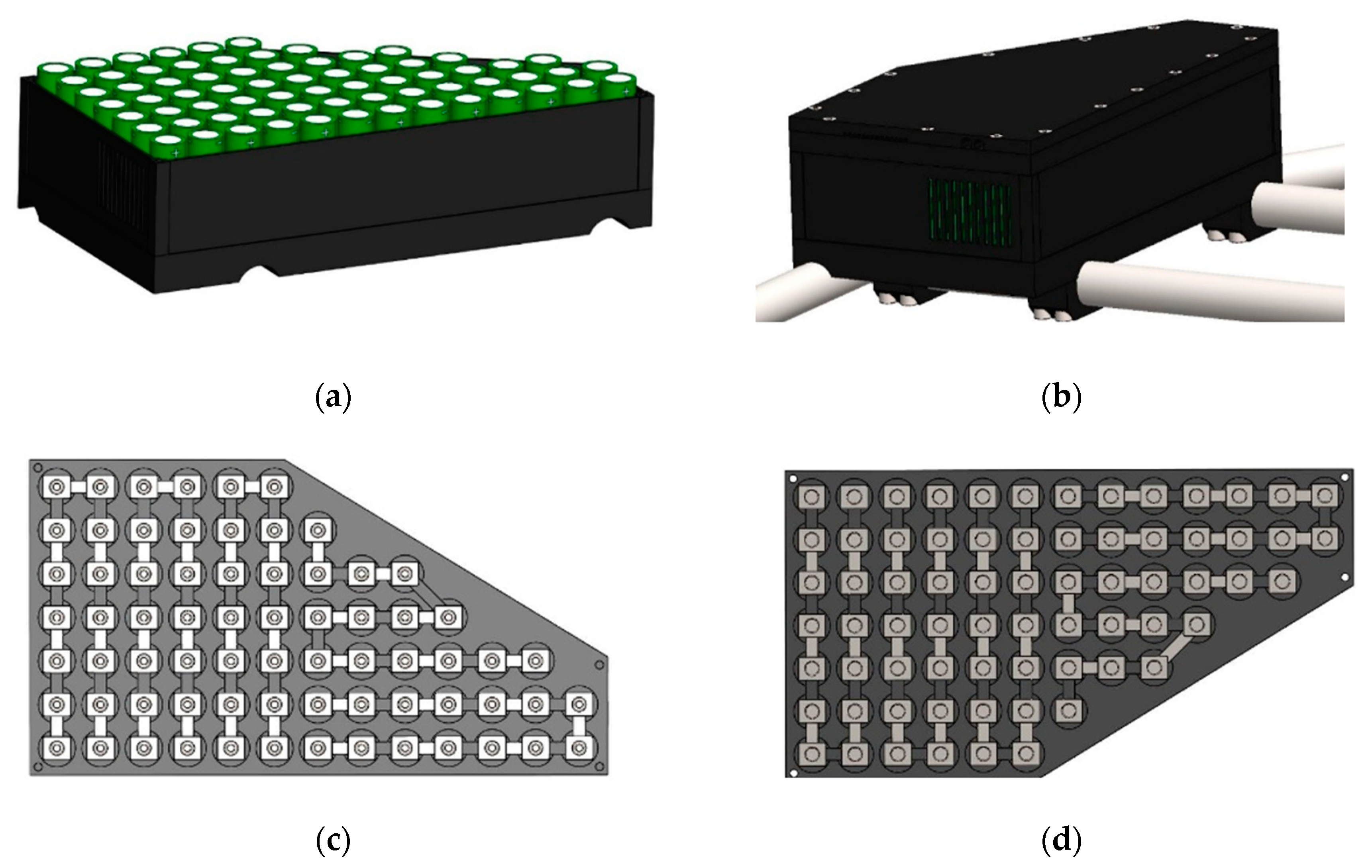 (a)

(b)

(c)

(d)