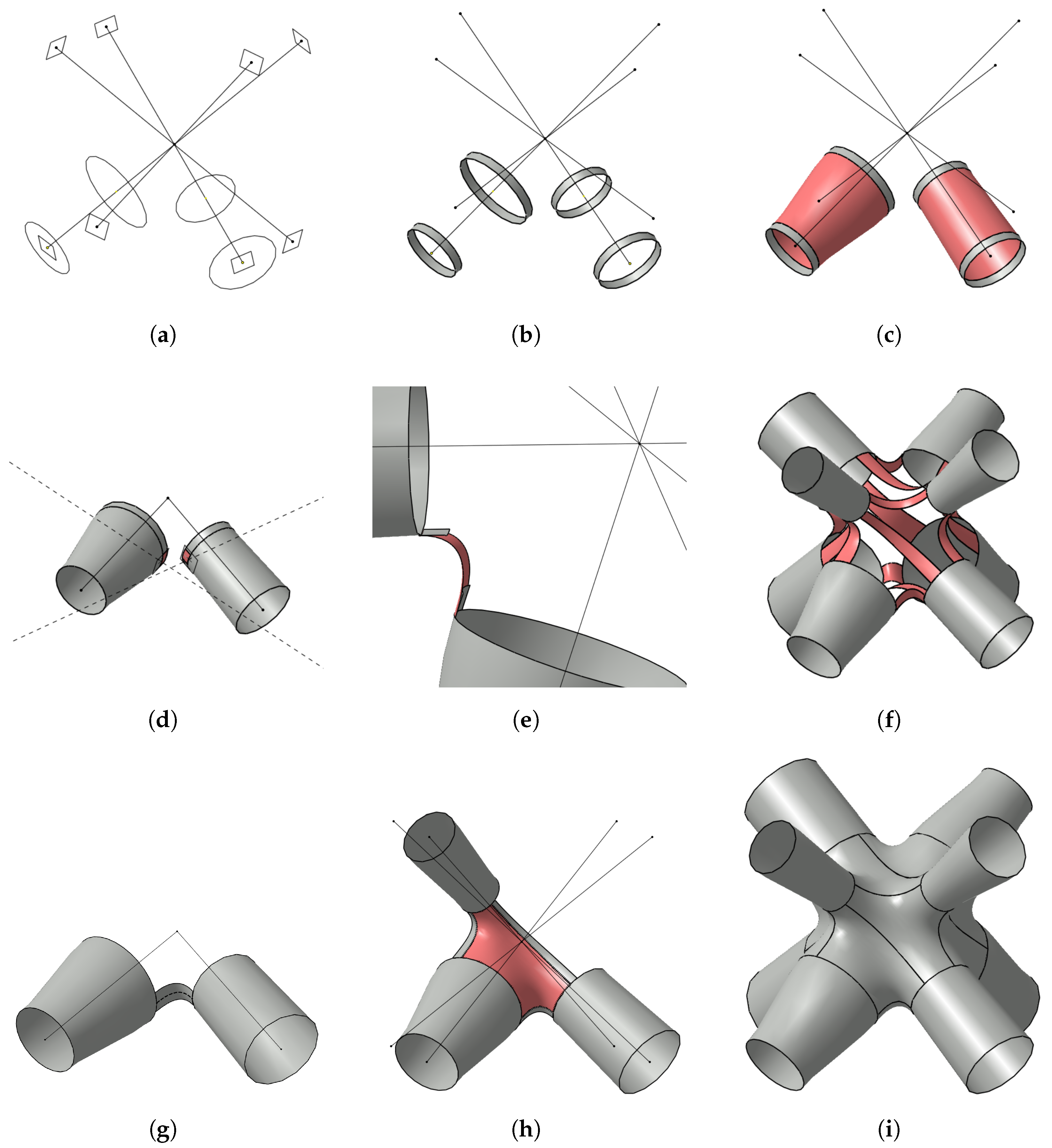 (a)

(b)

(c)

(d)

(e)

(f)

(g)

(h)

(i)