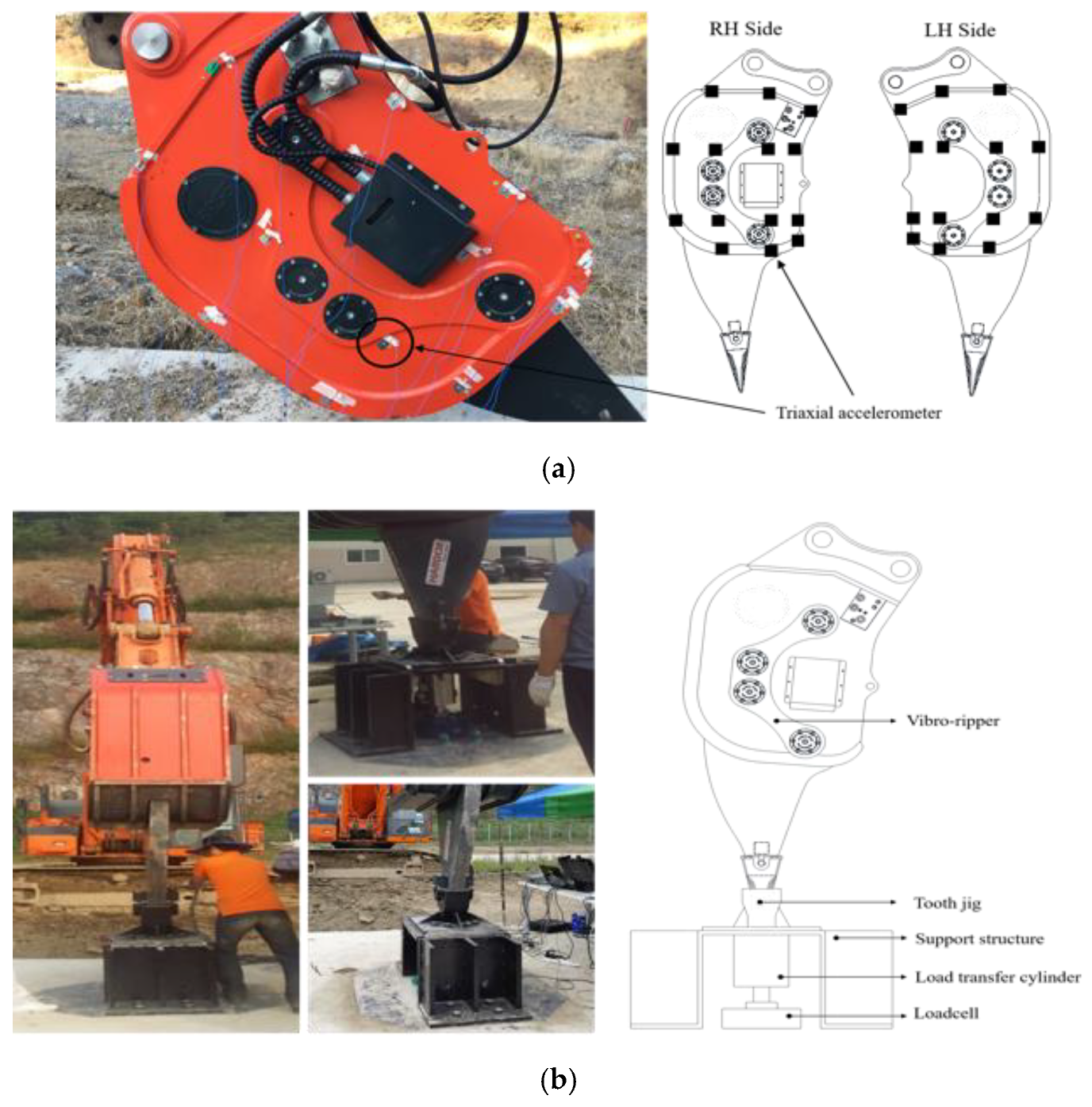 RH Side

LH Side

Triaxial accelerometer

(a)

Vibro-ripper

Tooth jig

Support structure

Load transfer cylinder

Loadcell

(b)