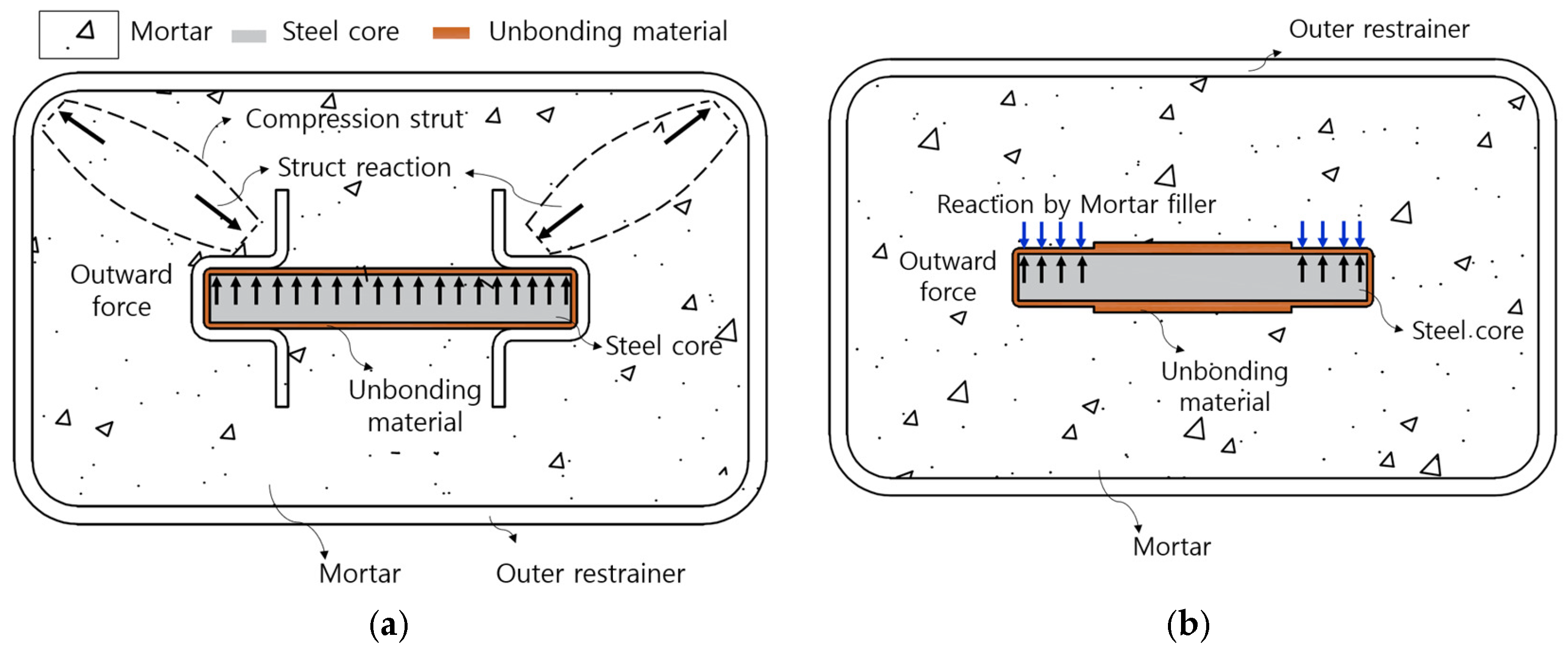 Mortar Steel core Unbonding material

Compression strut
Struct reaction
Outward force
Steel core
Unbonding material
Mortar
Outer restrainer

(a)

Outer restrainer
Reaction by Mortar filler
Outward force
Steel core
Unbonding material
Mortar

(b)