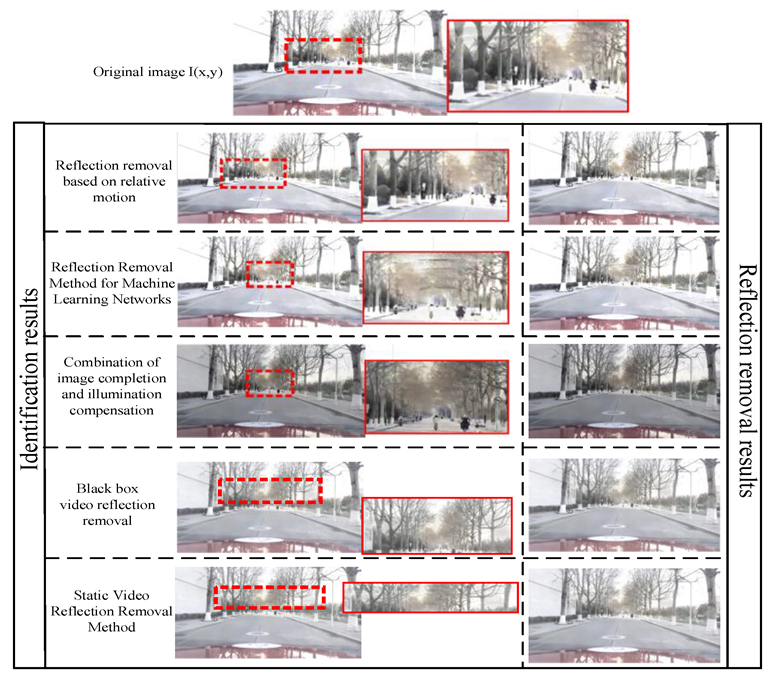 Original image I(x,y)

Identification results

Reflection removal based on relative motion

Reflection Removal Method for Machine Learning Networks

Combination of image completion and illumination compensation

Black box video reflection removal

Static Video Reflection Removal Method

Reflection removal results