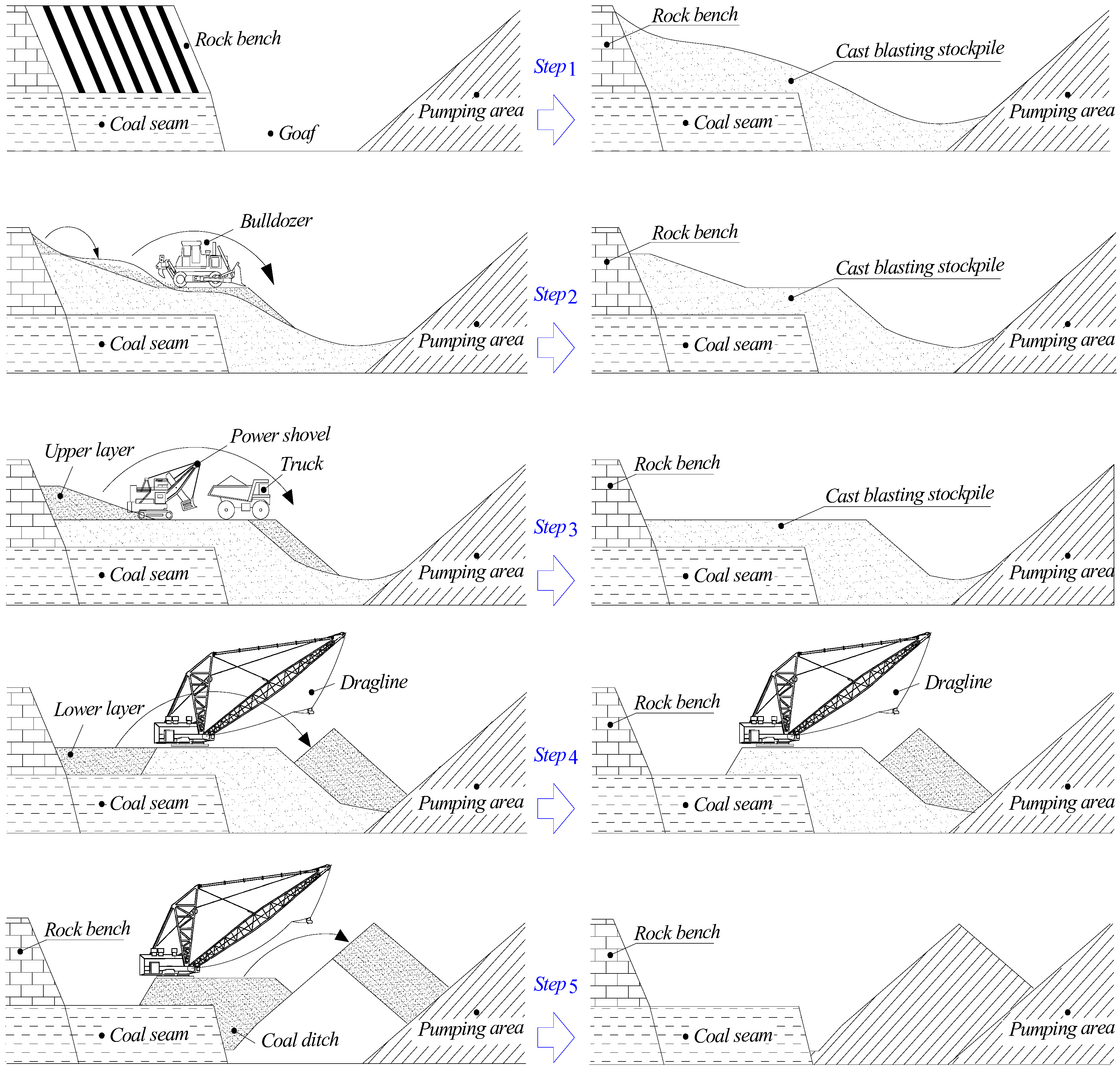 Rock bench
Coal seam
Goaf
Pumping area
Step 1
Rock bench
Cast blasting stockpile
Coal seam
Pumping area

Bulldozer
Coal seam
Pumping area
Step 2
Rock bench
Cast blasting stockpile
Coal seam
Pumping area

Upper layer
Power shovel
Truck
Coal seam
Pumping area
Step 3
Rock bench
Cast blasting stockpile
Coal seam
Pumping area

Lower layer
Dragline
Coal seam
Pumping area
Step 4
Rock bench
Dragline
Coal seam
Pumping area

Rock bench
Coal seam
Coal ditch
Pumping area
Step 5
Rock bench
Coal seam
Pumping area