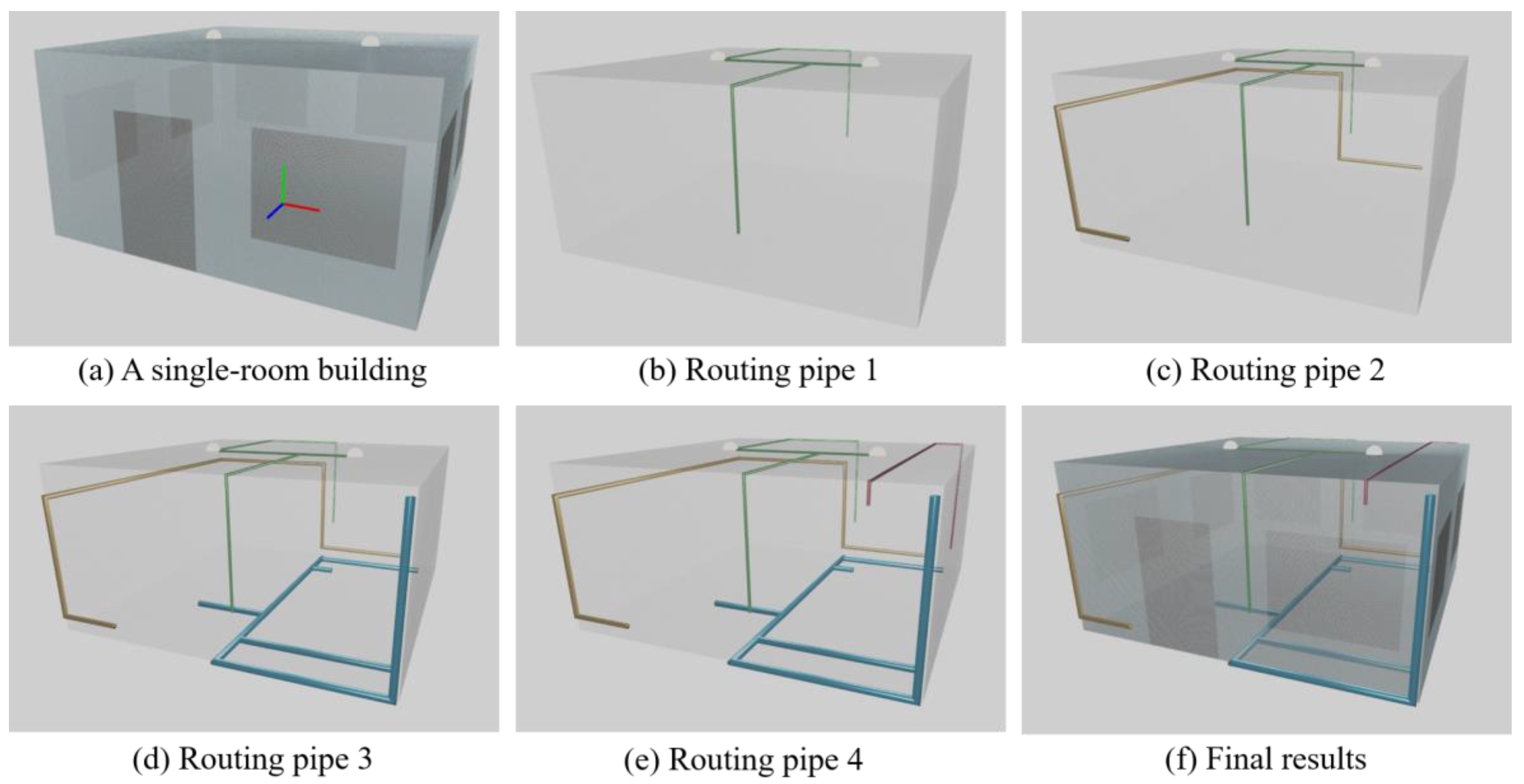 (a) A single-room building

(b) Routing pipe 1

(c) Routing pipe 2

(d) Routing pipe 3

(e) Routing pipe 4

(f) Final results