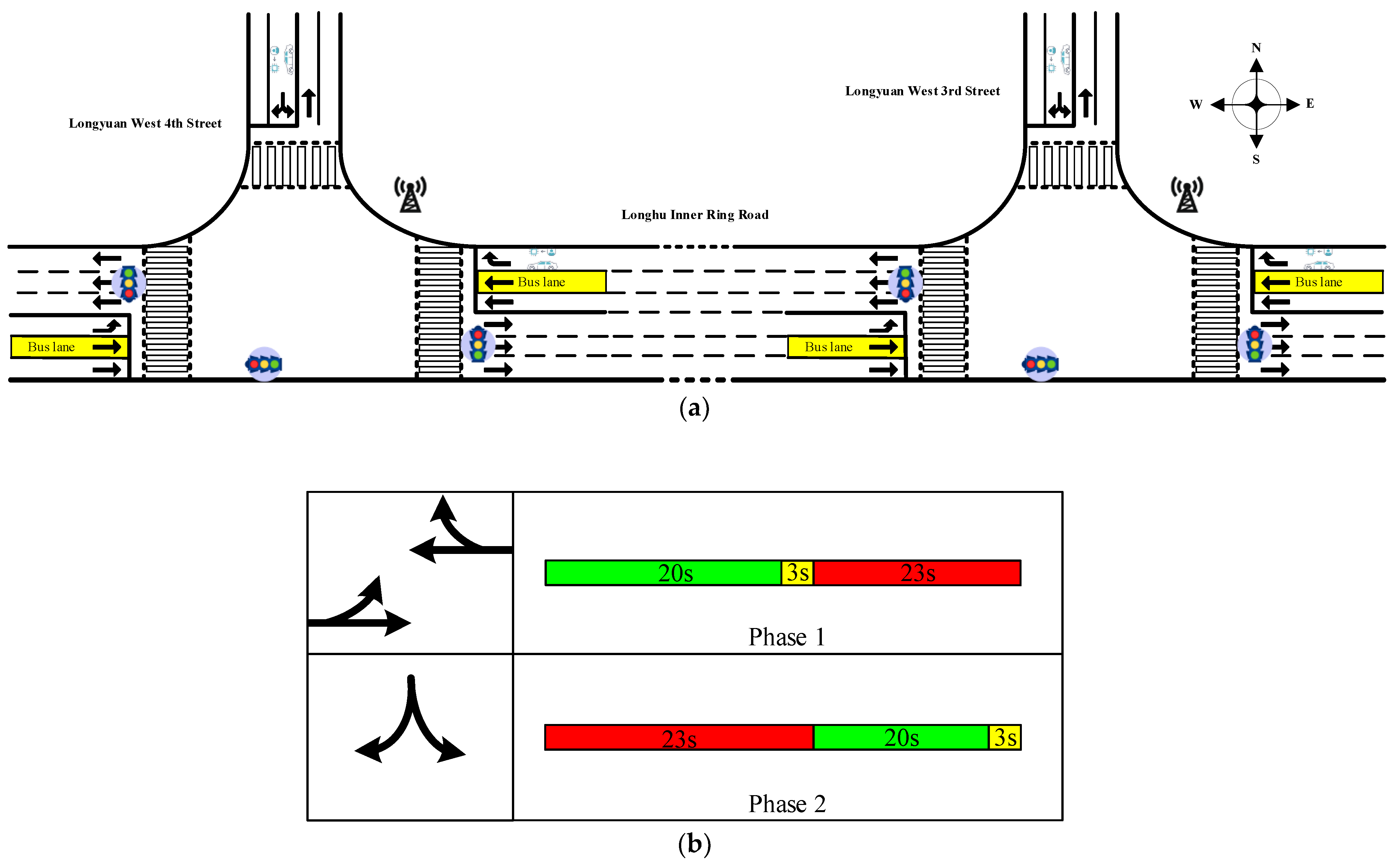 Longyuan West 4th Street

Longyuan West 3rd Street

N
W
E
S

Longhu Inner Ring Road

Bus lane

Bus lane

Bus lane

Bus lane

(a)

20s 3s 23s

Phase 1

23s 20s 3s

Phase 2

(b)