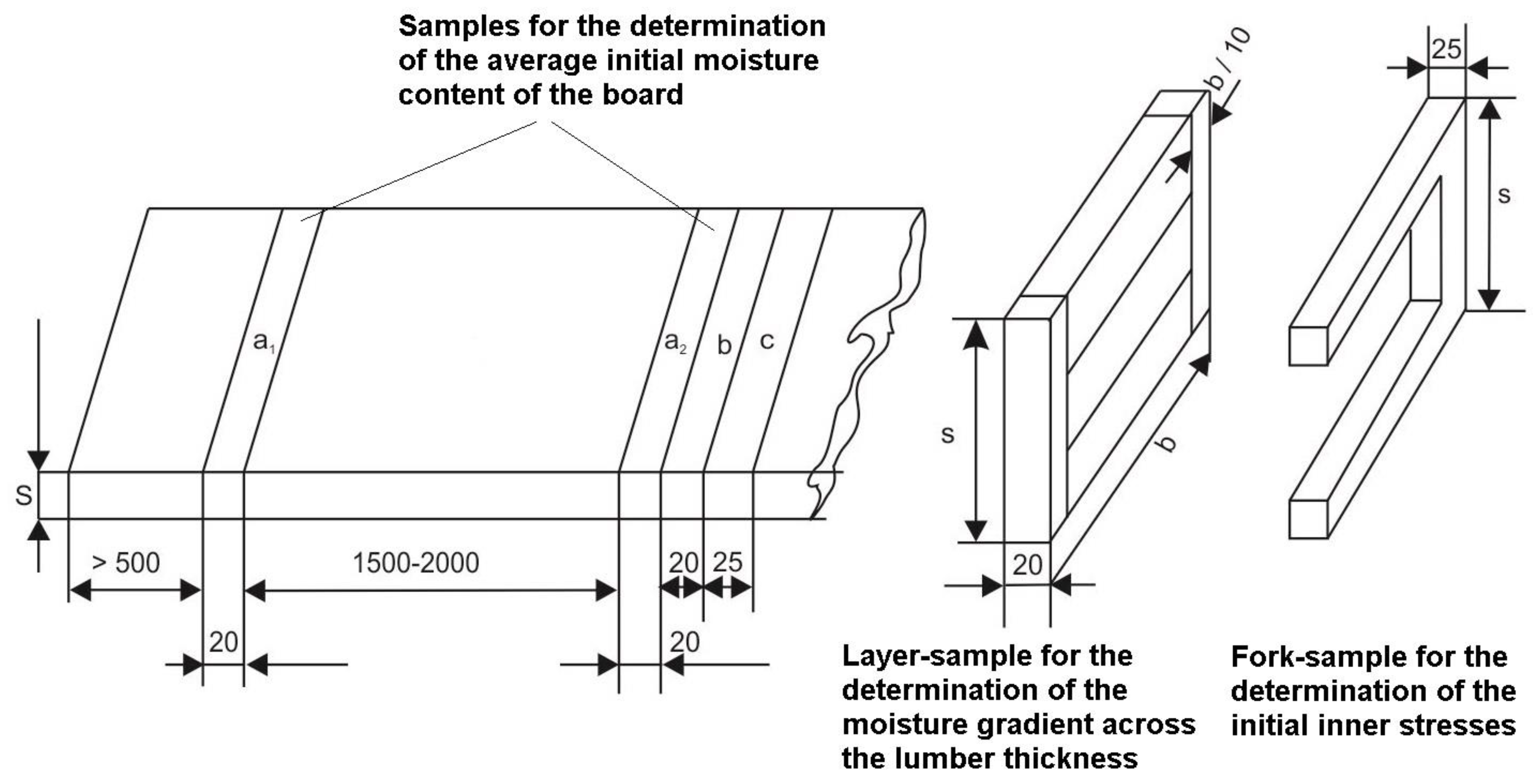 Samples for the determination of the average initial moisture content of the board

$a_1$

$a_2$

b

c

S

> 500

1500-2000

20

25

20

20

b / 10

s

b

20

25

s

Layer-sample for the determination of the moisture gradient across the lumber thickness

Fork-sample for the determination of the initial inner stresses