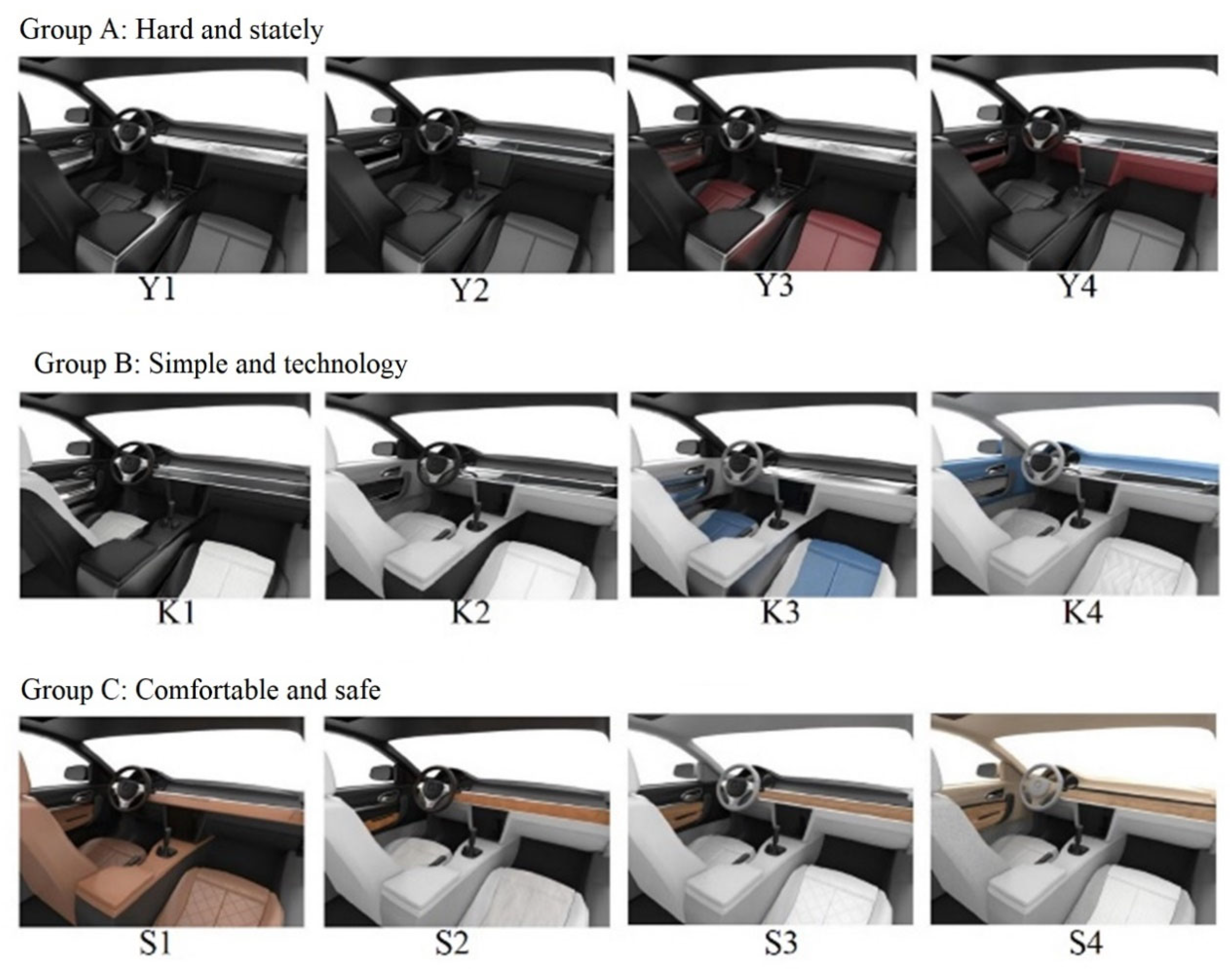 Group A: Hard and stately

Y1

Y2

Y3

Y4

Group B: Simple and technology

K1

K2

K3

K4

Group C: Comfortable and safe

S1

S2

S3

S4