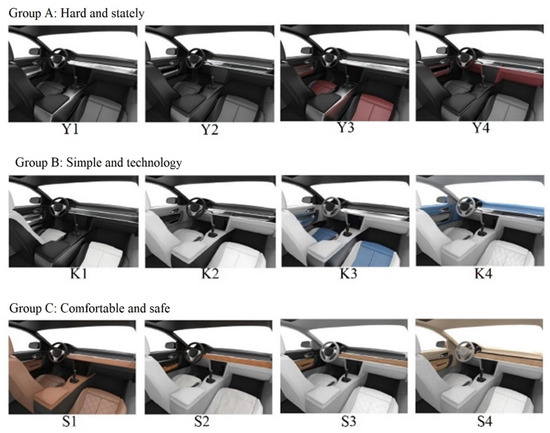 Group A: Hard and stately

Y1 Y2 Y3 Y4

Group B: Simple and technology

K1 K2 K3 K4

Group C: Comfortable and safe

S1 S2 S3 S4