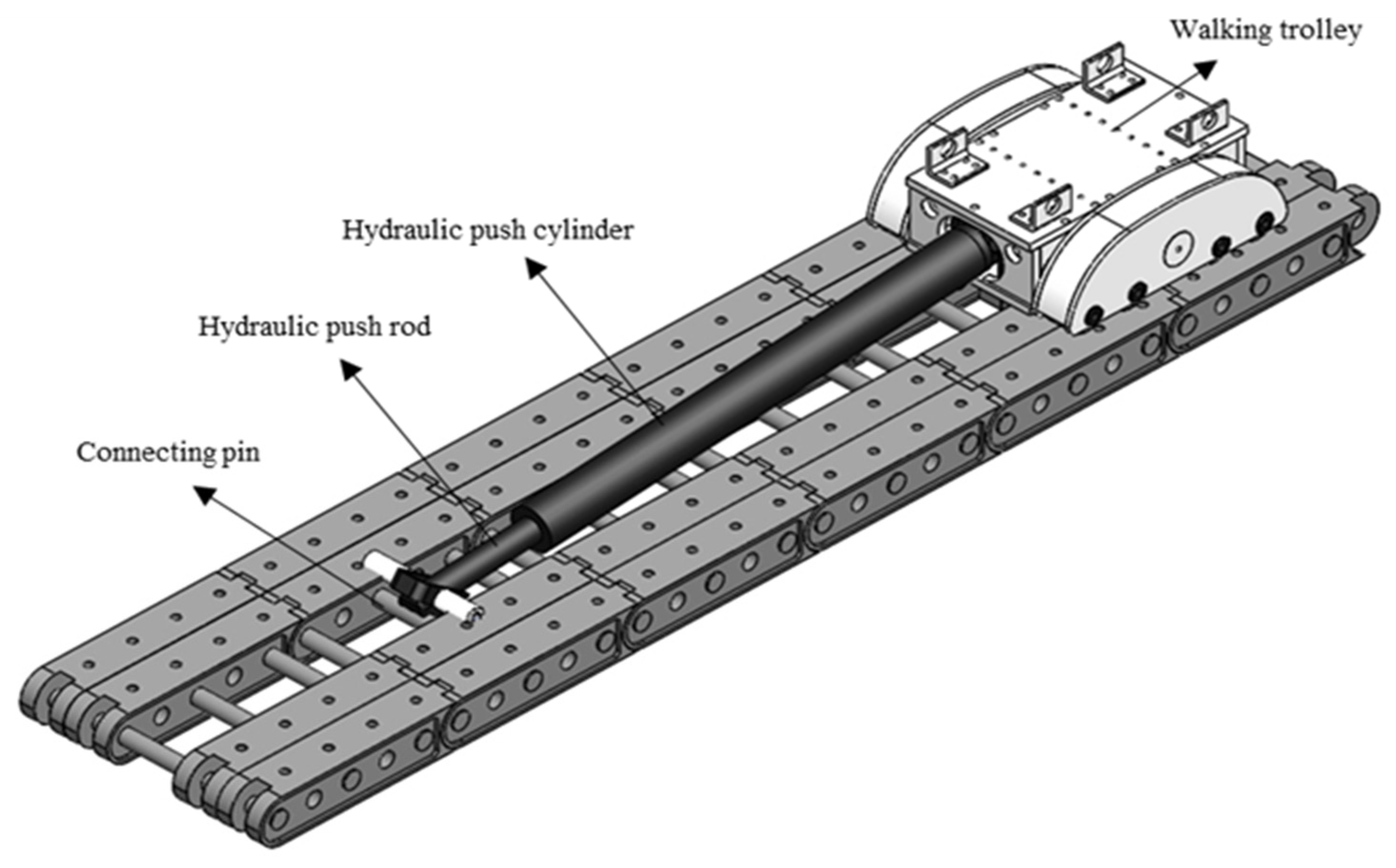 Walking trolley

Hydraulic push cylinder

Hydraulic push rod

Connecting pin