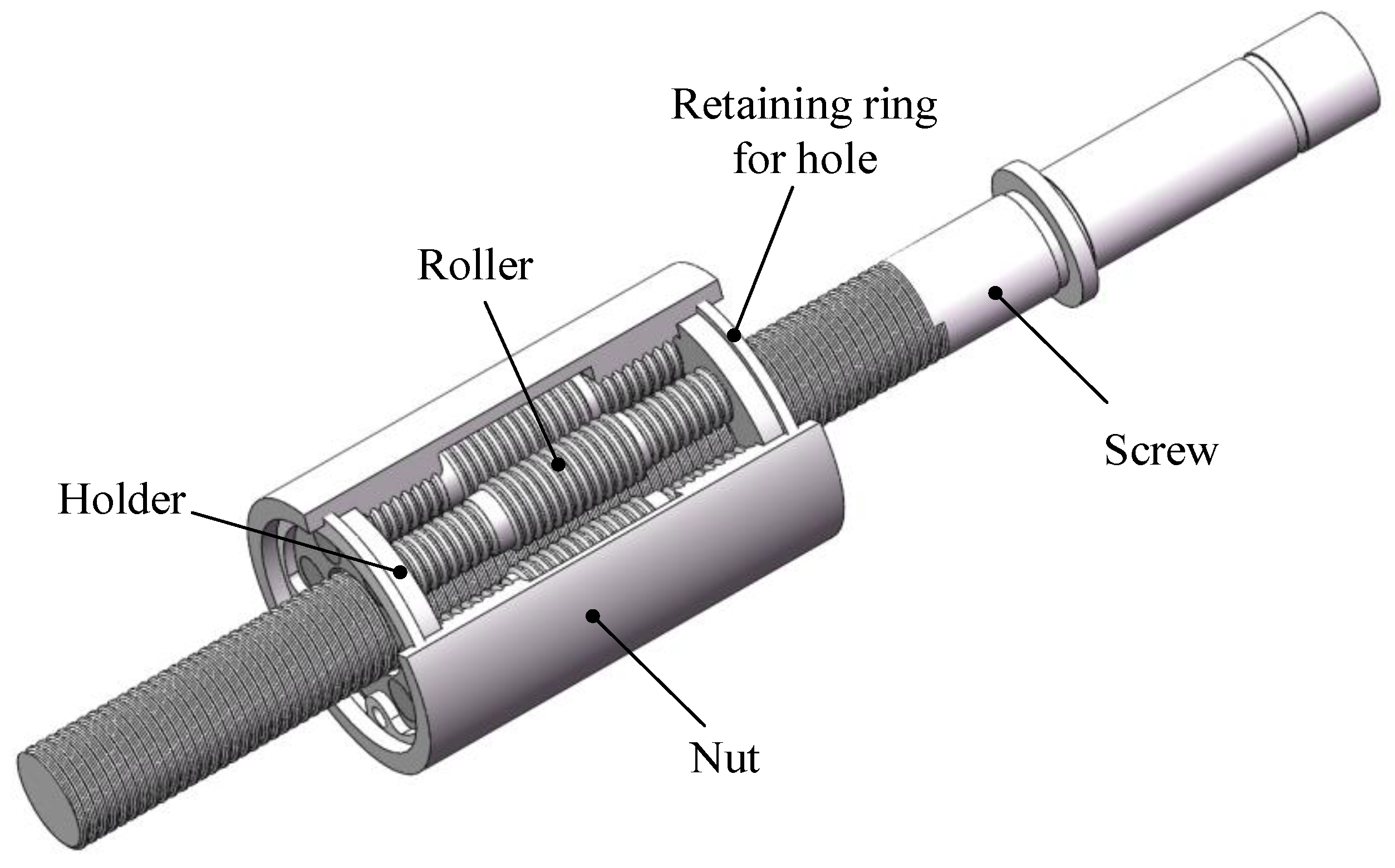 Retaining ring for hole

Roller

Screw

Holder

Nut