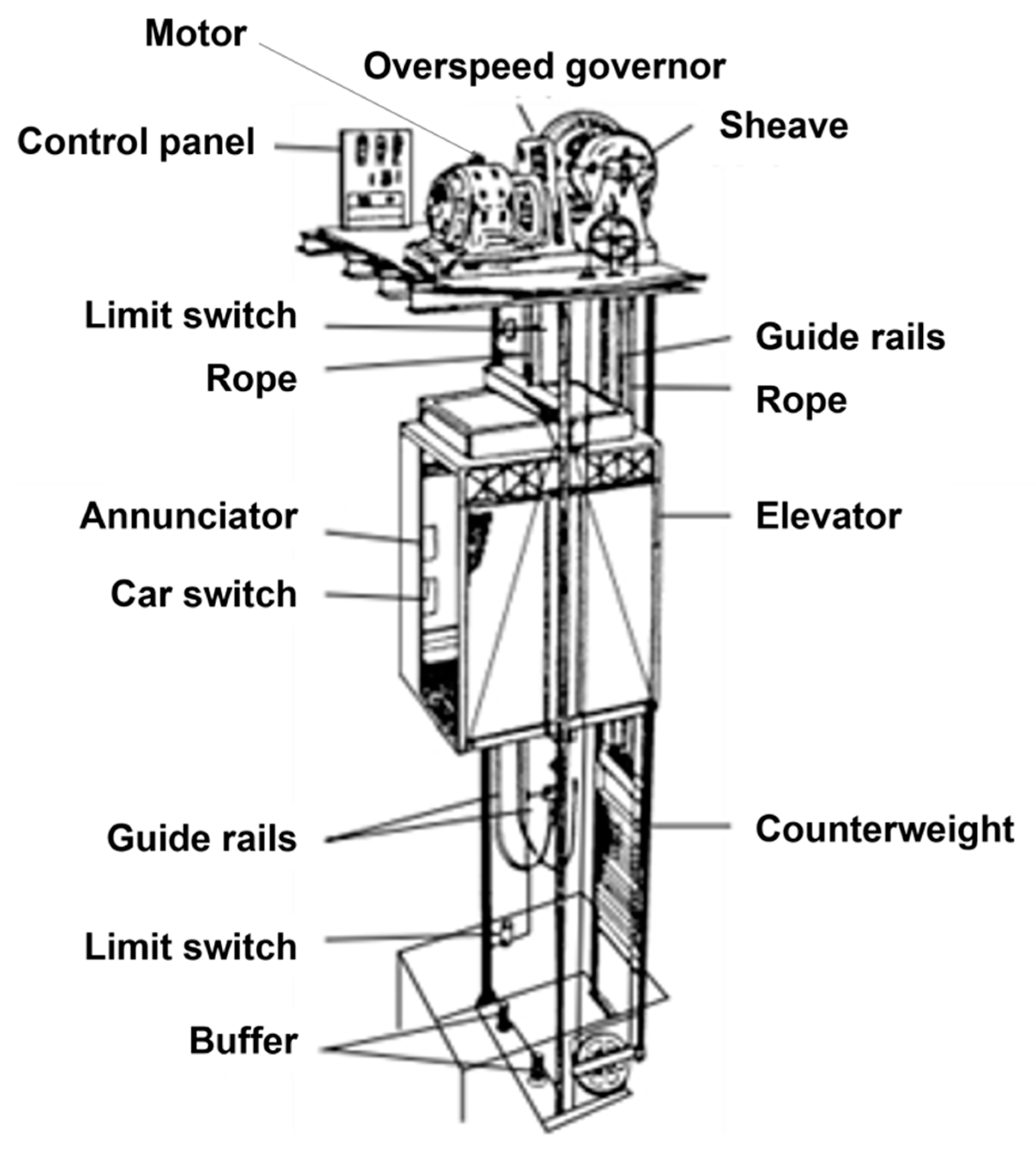 Motor
Overspeed governor
Control panel
Sheave
Limit switch
Rope
Guide rails
Rope
Annunciator
Car switch
Elevator
Guide rails
Counterweight
Limit switch
Buffer