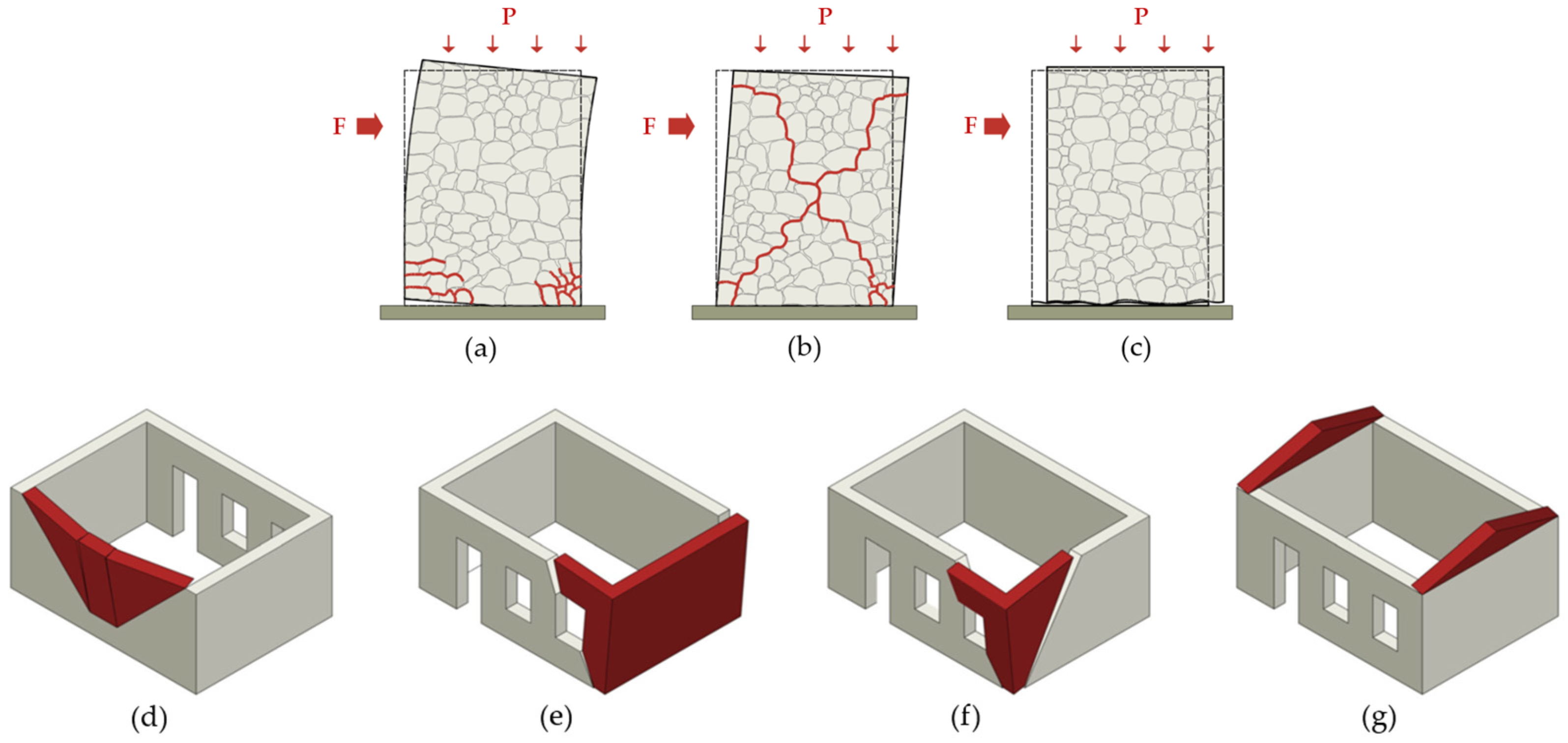 P
F
(a)
P
F
(b)
P
F
(c)
(d)
(e)
(f)
(g)