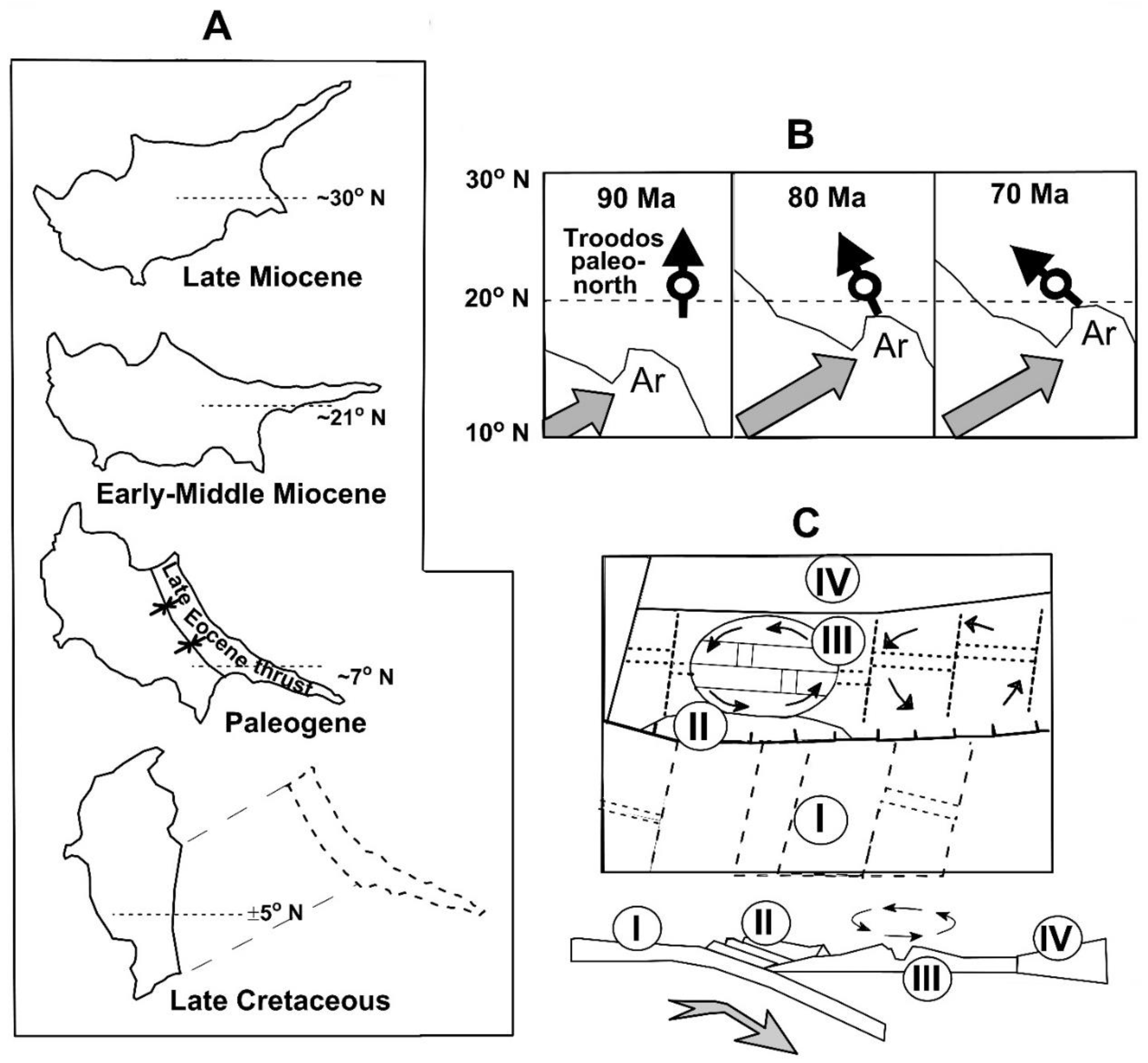 A

~30° N
Late Miocene

~21° N
Early-Middle Miocene

Late Eocene thrust
~7° N
Paleogene

±5° N
Late Cretaceous

B

30° N
20° N
10° N

90 Ma
Troodos paleo-north
Ar

80 Ma
Ar

70 Ma
Ar

C

IV
III
II
I

I
II
III
IV