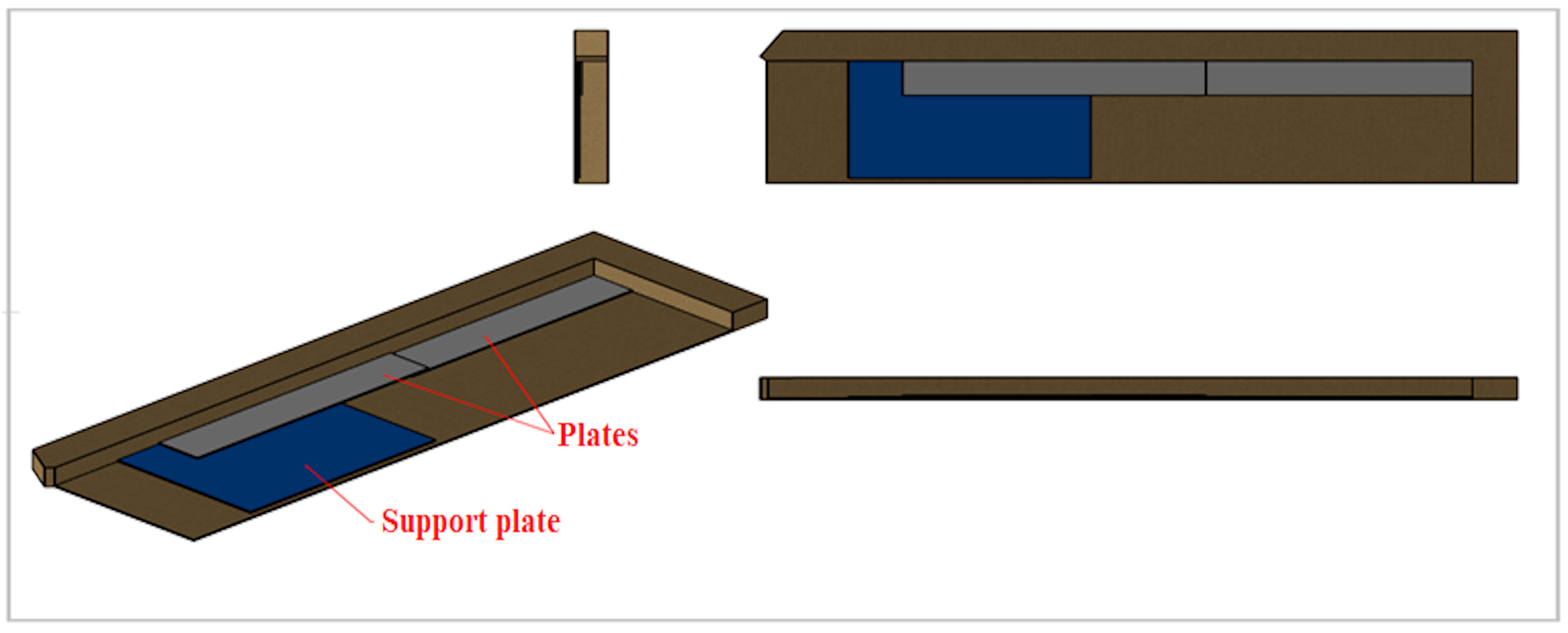 Plates
Support plate