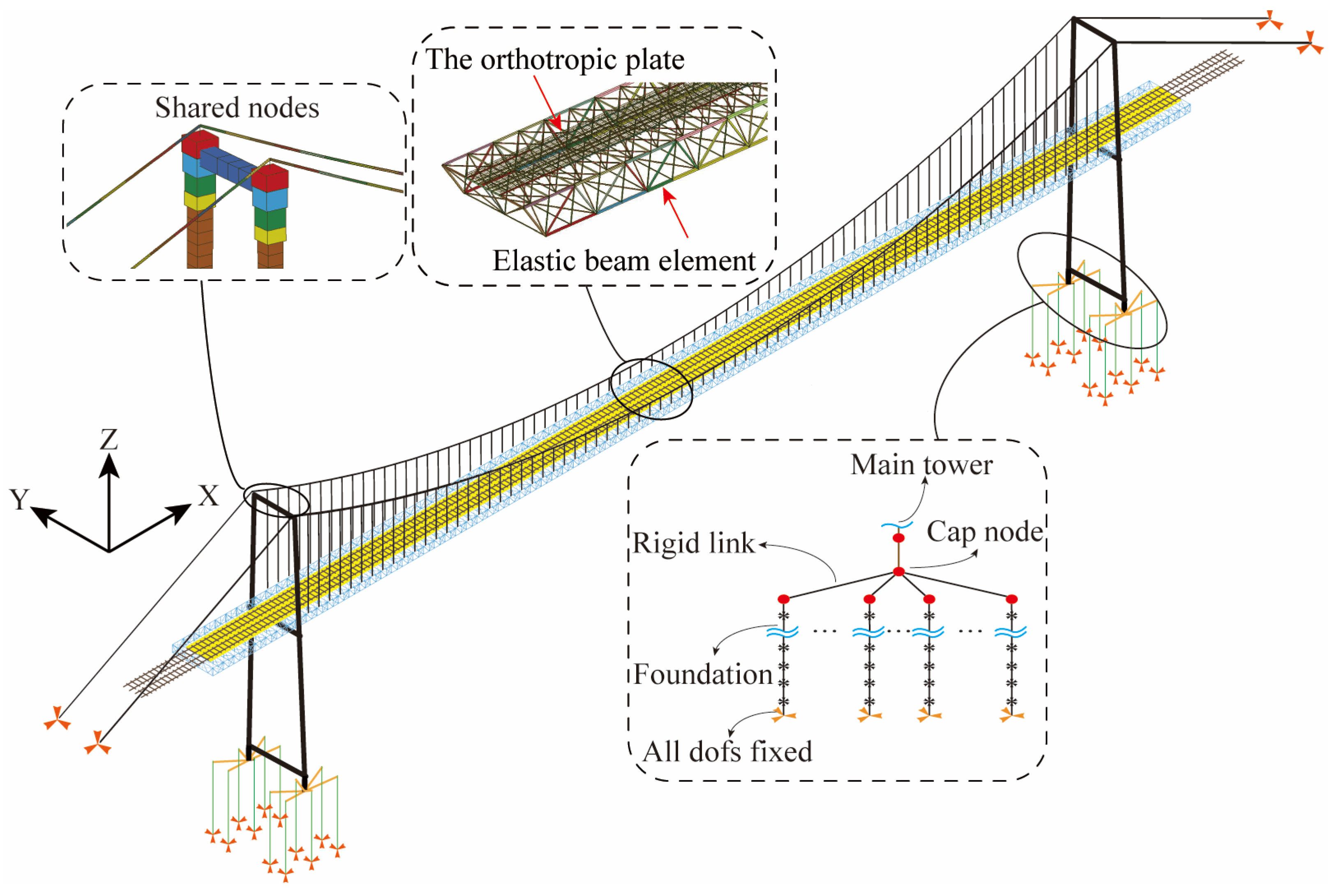 Shared nodes

The orthotropic plate

Elastic beam element

Z

Y

X

Main tower

Cap node

Rigid link

Foundation

All dofs fixed