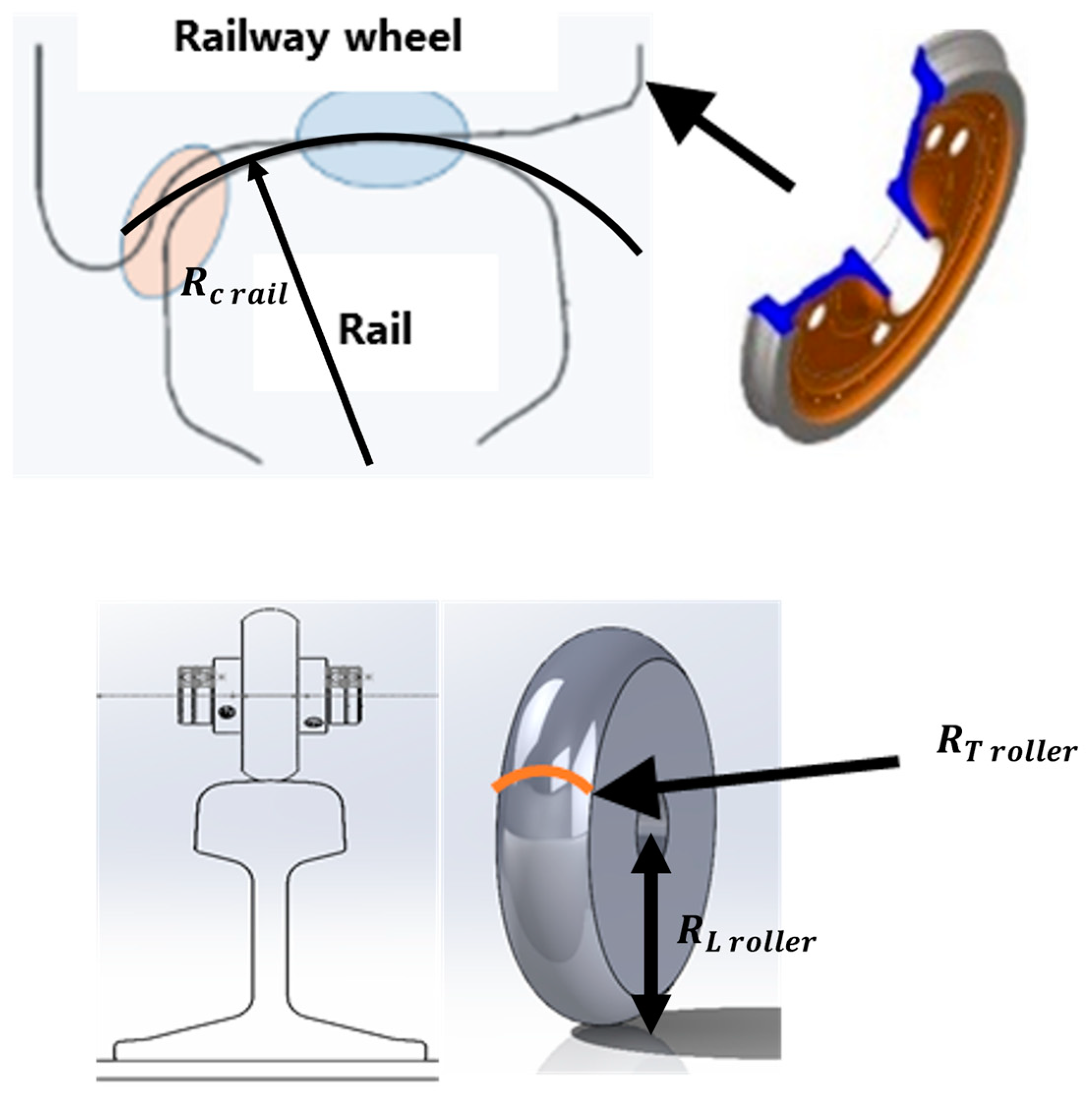 Railway wheel

$R_{c\,rail}$

Rail

$R_{T\,roller}$

$R_{L\,roller}$