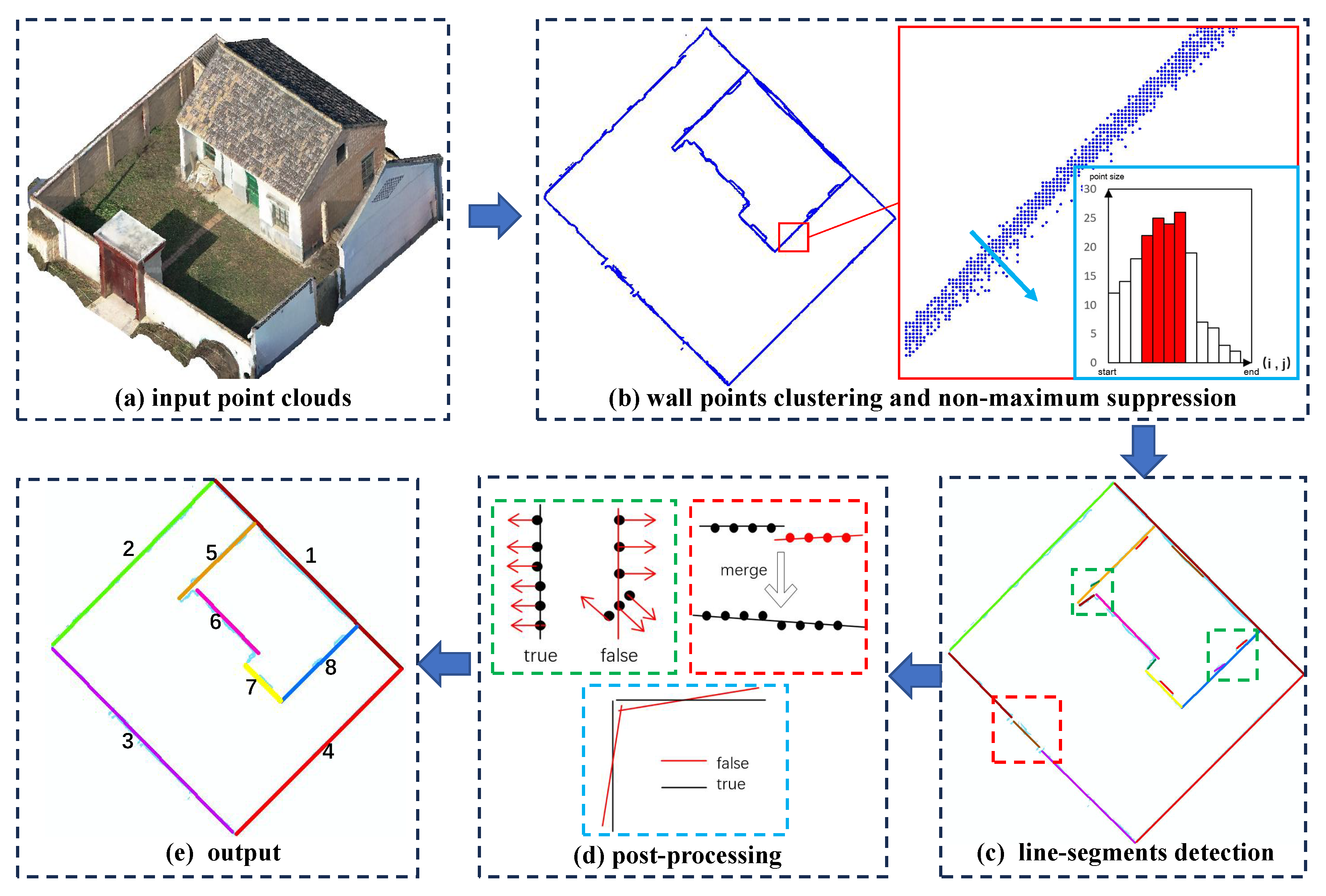 (a) input point clouds

point size
30
25
20
15
10
5
0
start
end
(i , j)

(b) wall points clustering and non-maximum suppression

2
5
1
6
8
7
3
4

(e) output

true
false
merge

false
true

(d) post-processing

(c) line-segments detection