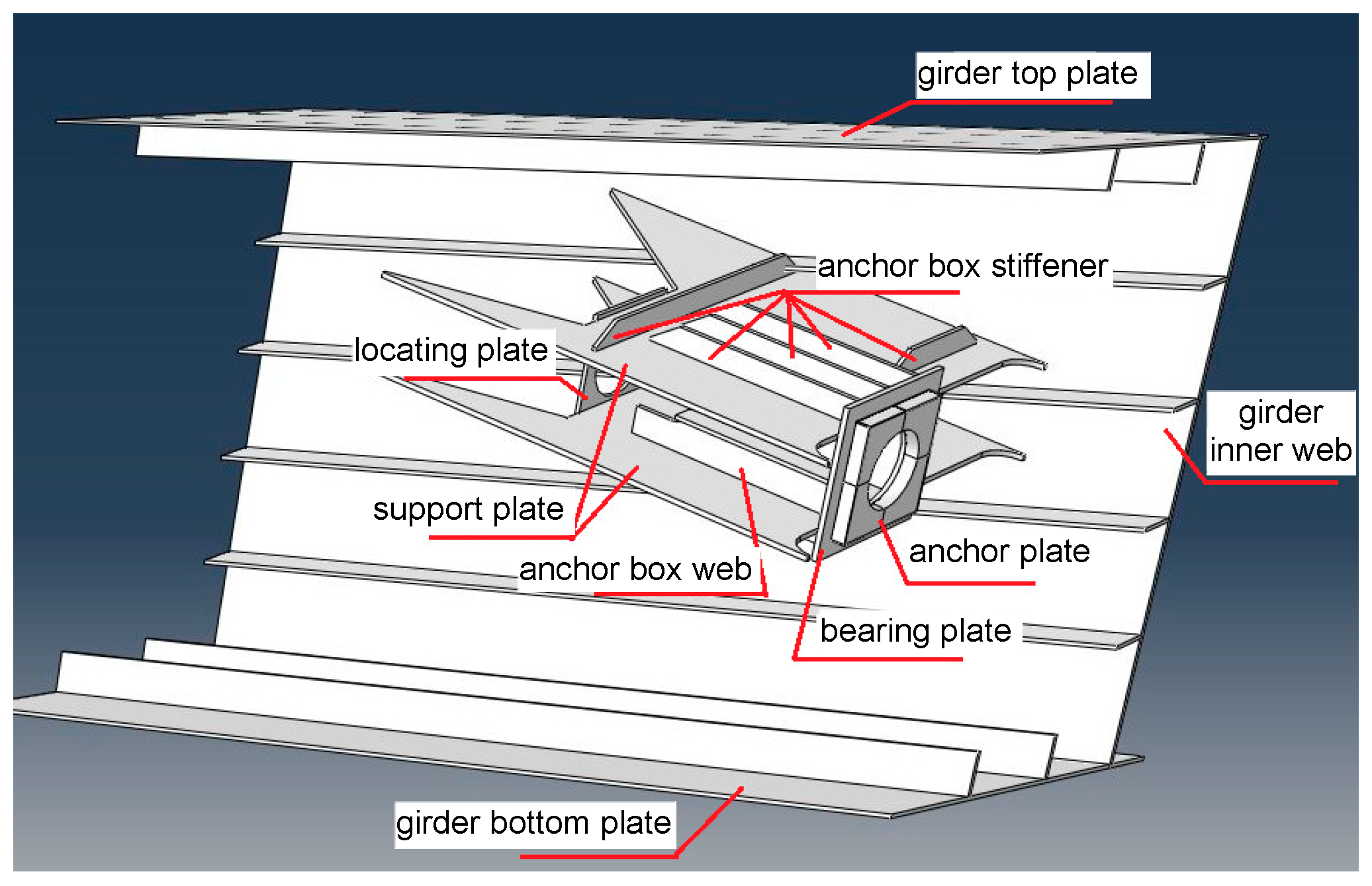 girder top plate

anchor box stiffener

locating plate

girder inner web

support plate

anchor plate

anchor box web

bearing plate

girder bottom plate