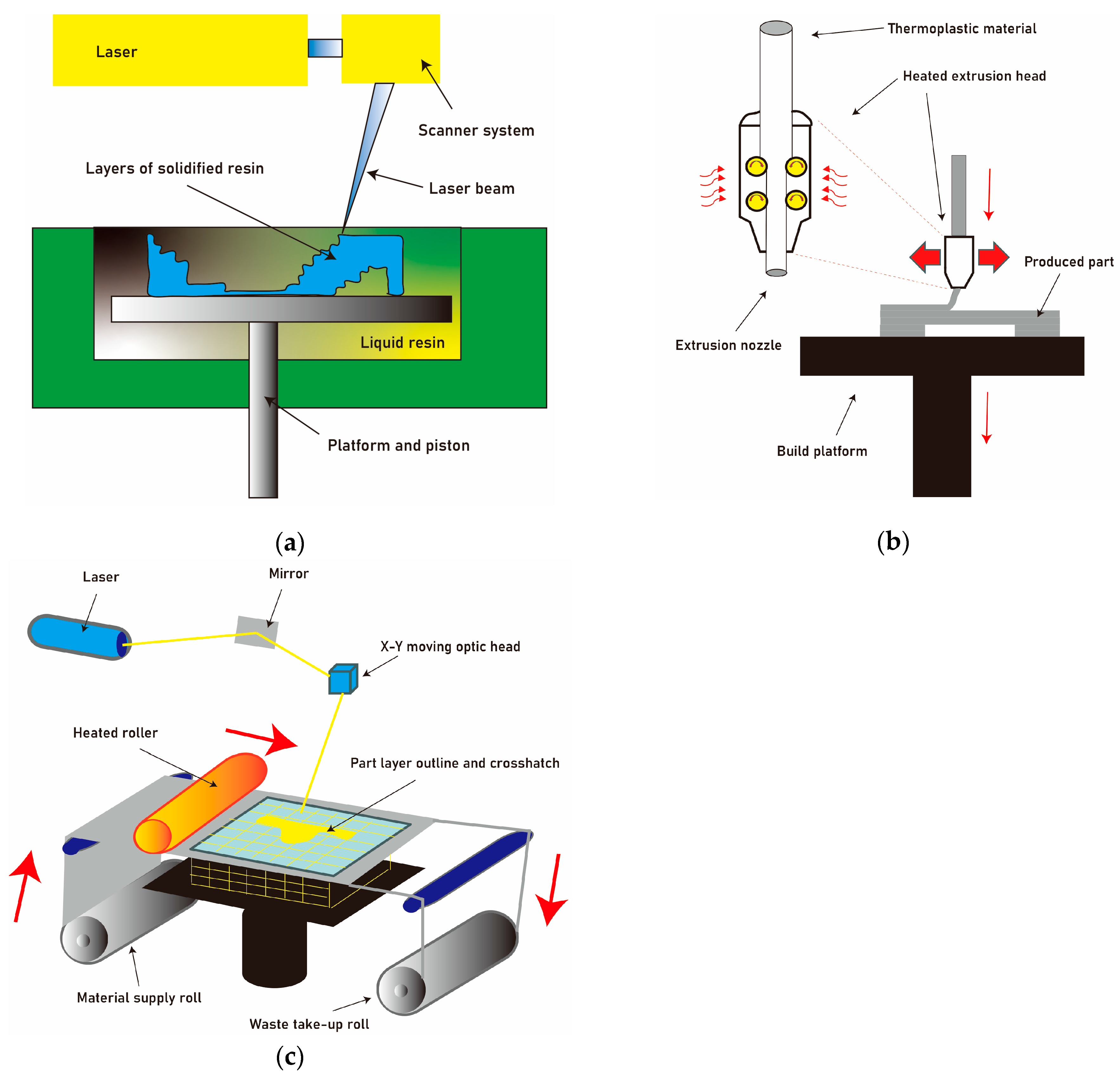 Laser

Scanner system

Layers of solidified resin

Laser beam

Liquid resin

Platform and piston

(a)

Thermoplastic material

Heated extrusion head

Produced part

Extrusion nozzle

Build platform

(b)

Laser

Mirror

X-Y moving optic head

Heated roller

Part layer outline and crosshatch

Material supply roll

Waste take-up roll

(c)