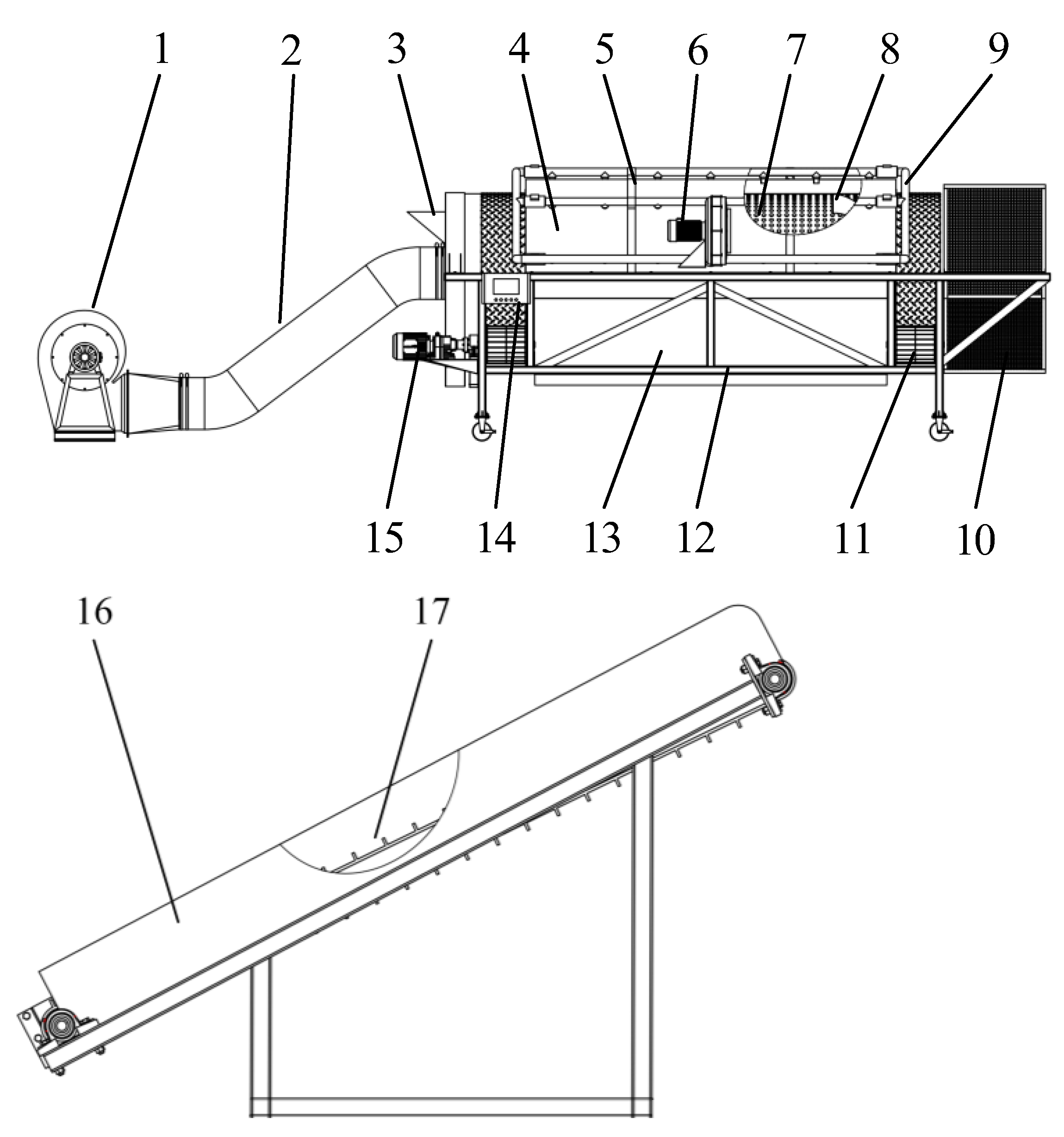 1 2 3 4 5 6 7 8 9

15 14 13 12 11 10

16 17