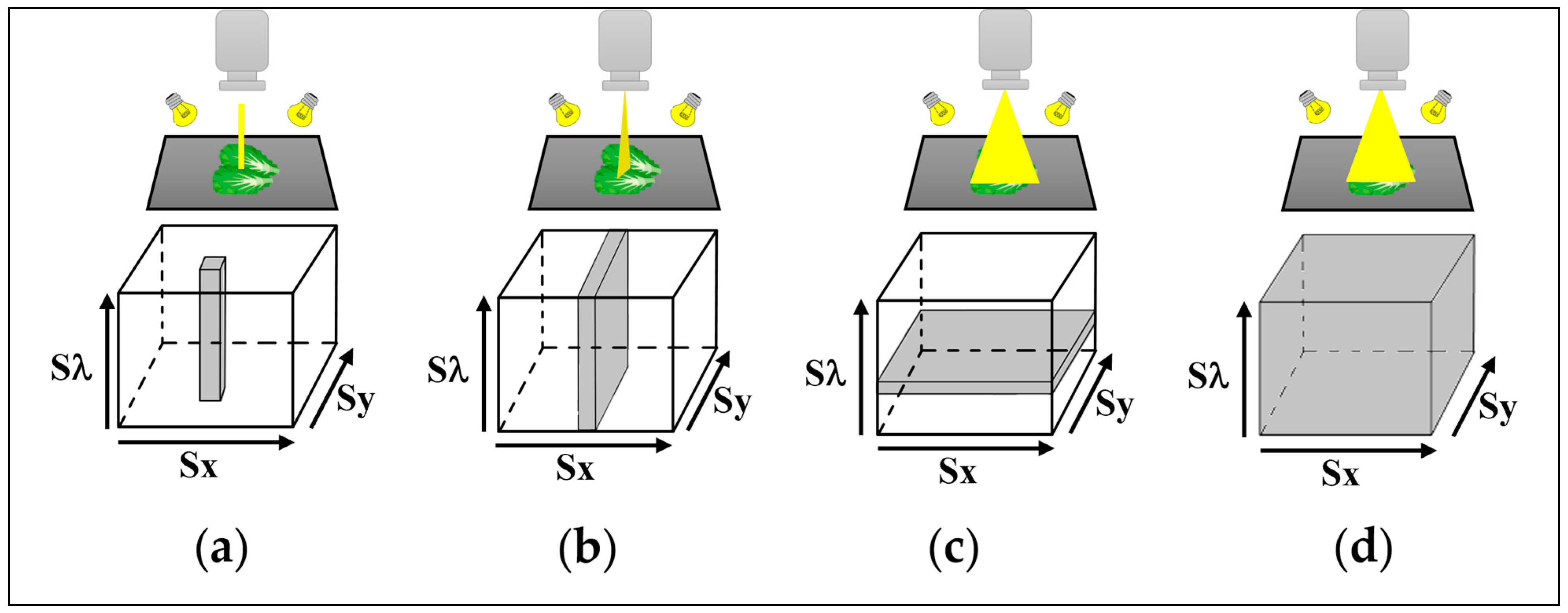 Sλ
Sy
Sx
(a)

Sλ
Sy
Sx
(b)

Sλ
Sy
Sx
(c)

Sλ
Sy
Sx
(d)