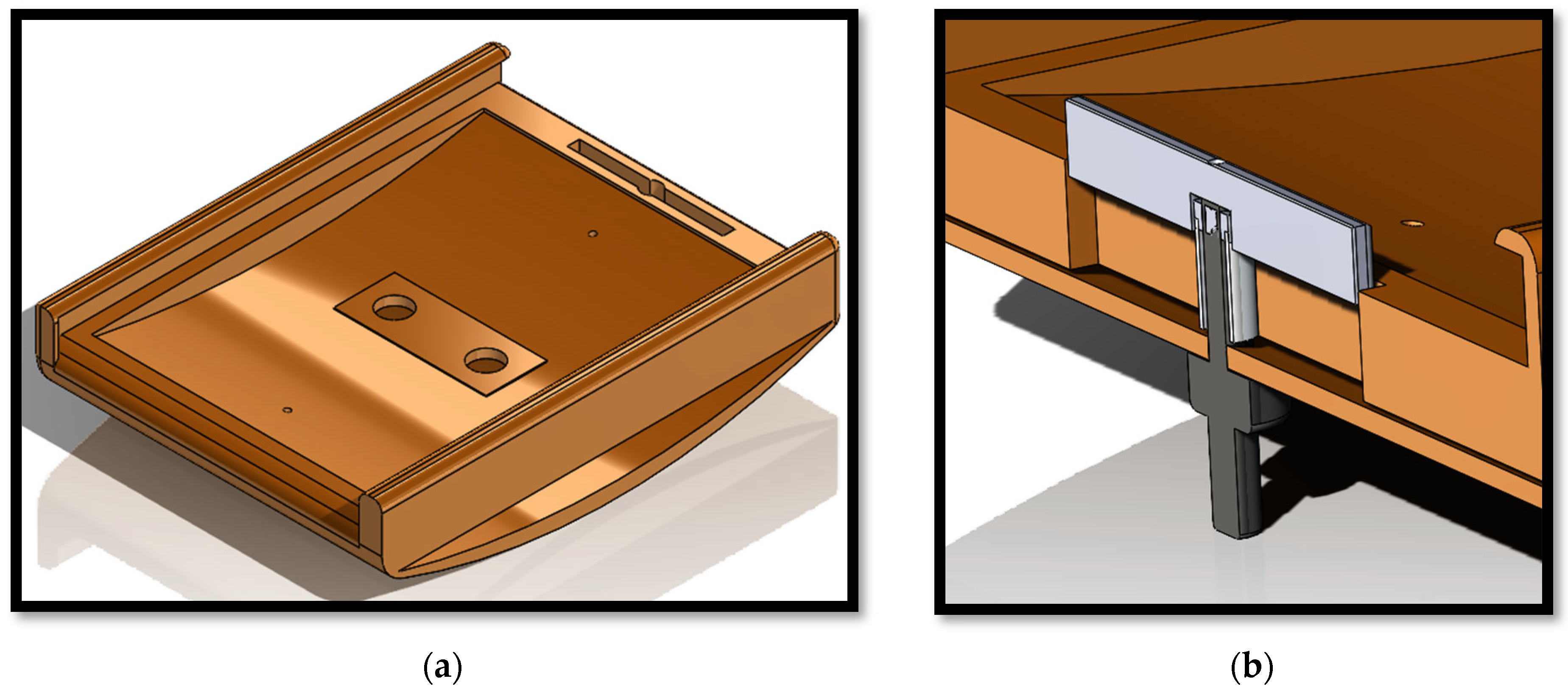 (a)

(b)