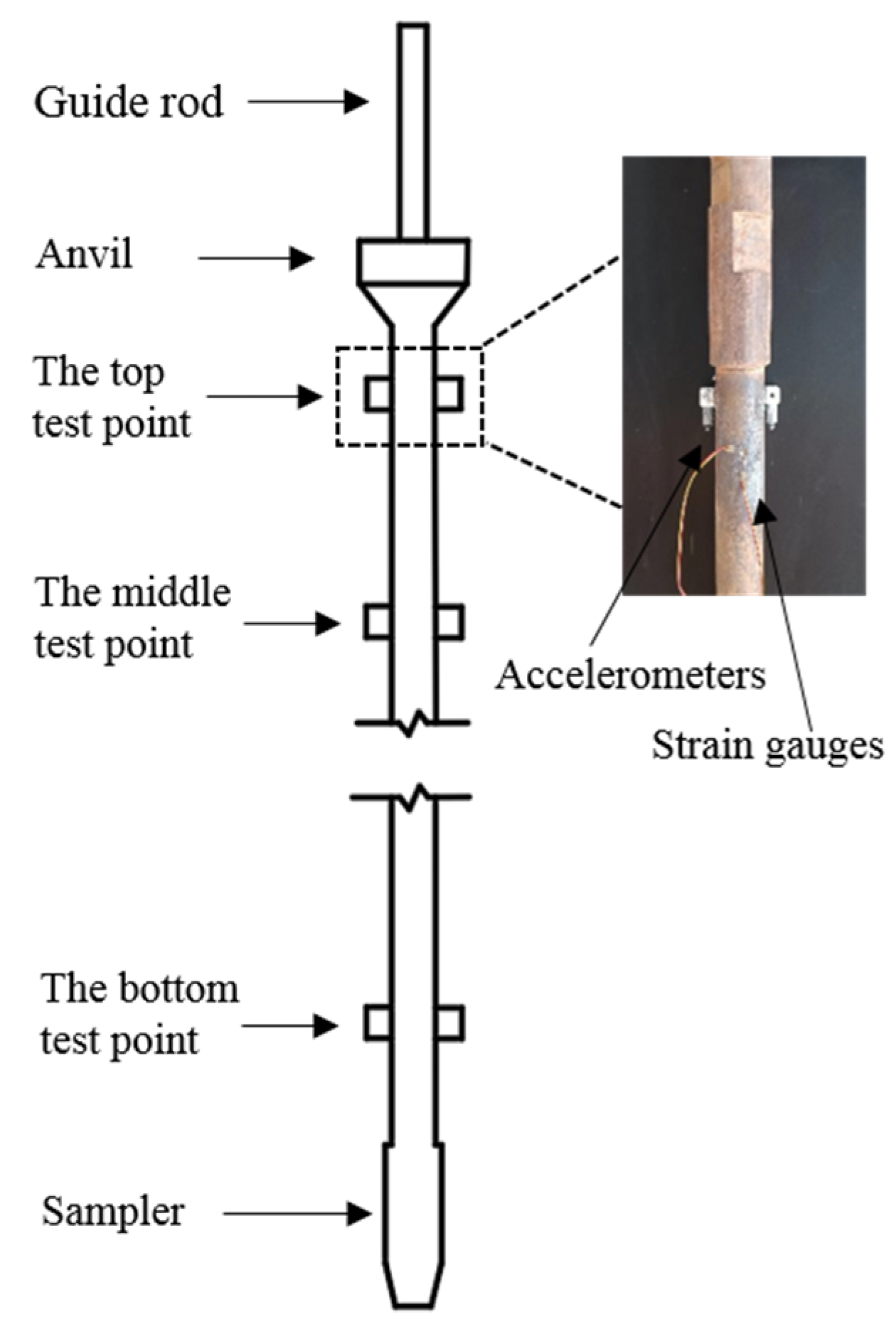 Guide rod

Anvil

The top test point

The middle test point

Accelerometers

Strain gauges

The bottom test point

Sampler