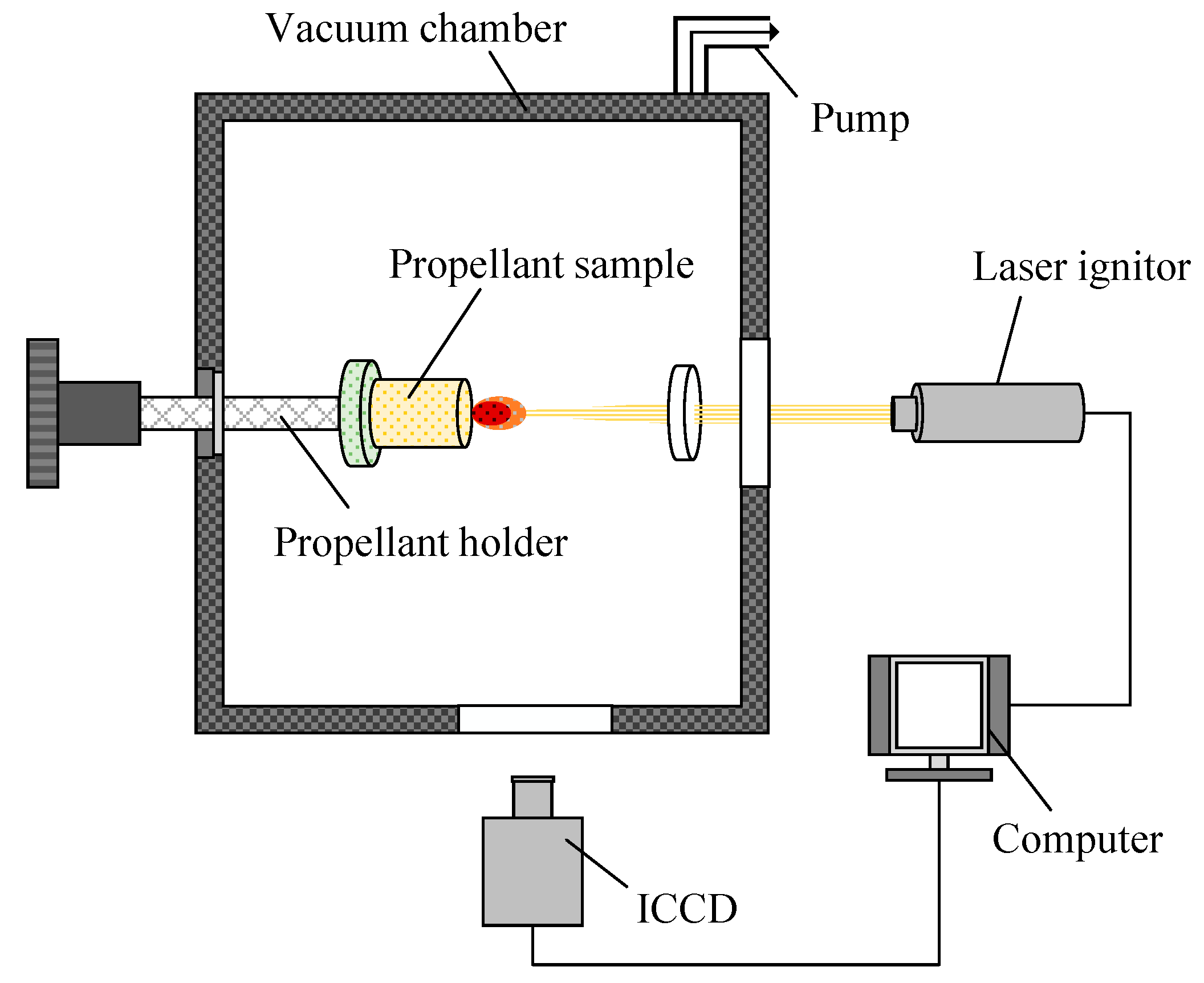 Vacuum chamber

Pump

Propellant sample

Laser ignitor

Propellant holder

Computer

ICCD