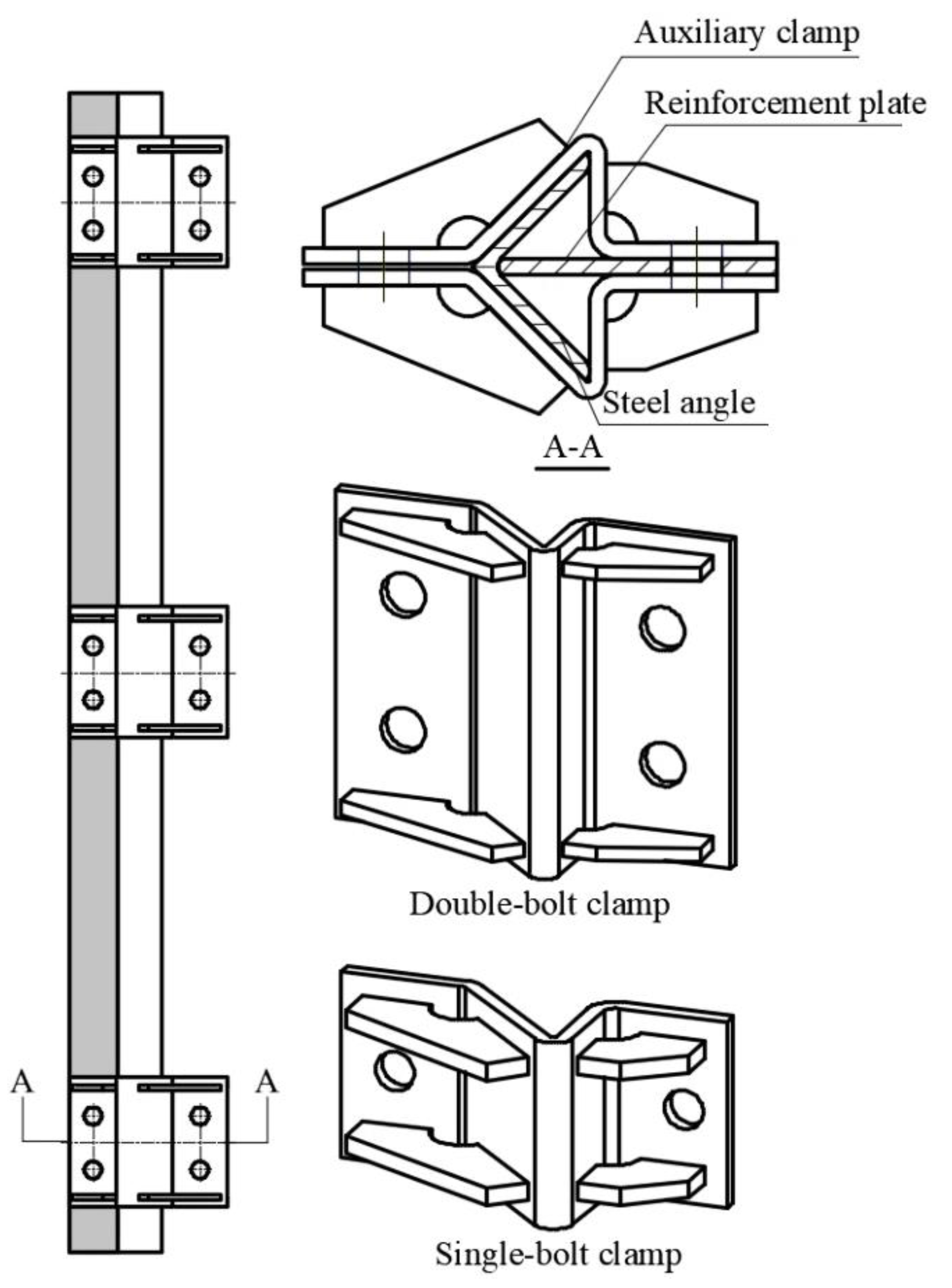 Auxiliary clamp
Reinforcement plate
Steel angle
A-A
Double-bolt clamp
A
A
Single-bolt clamp