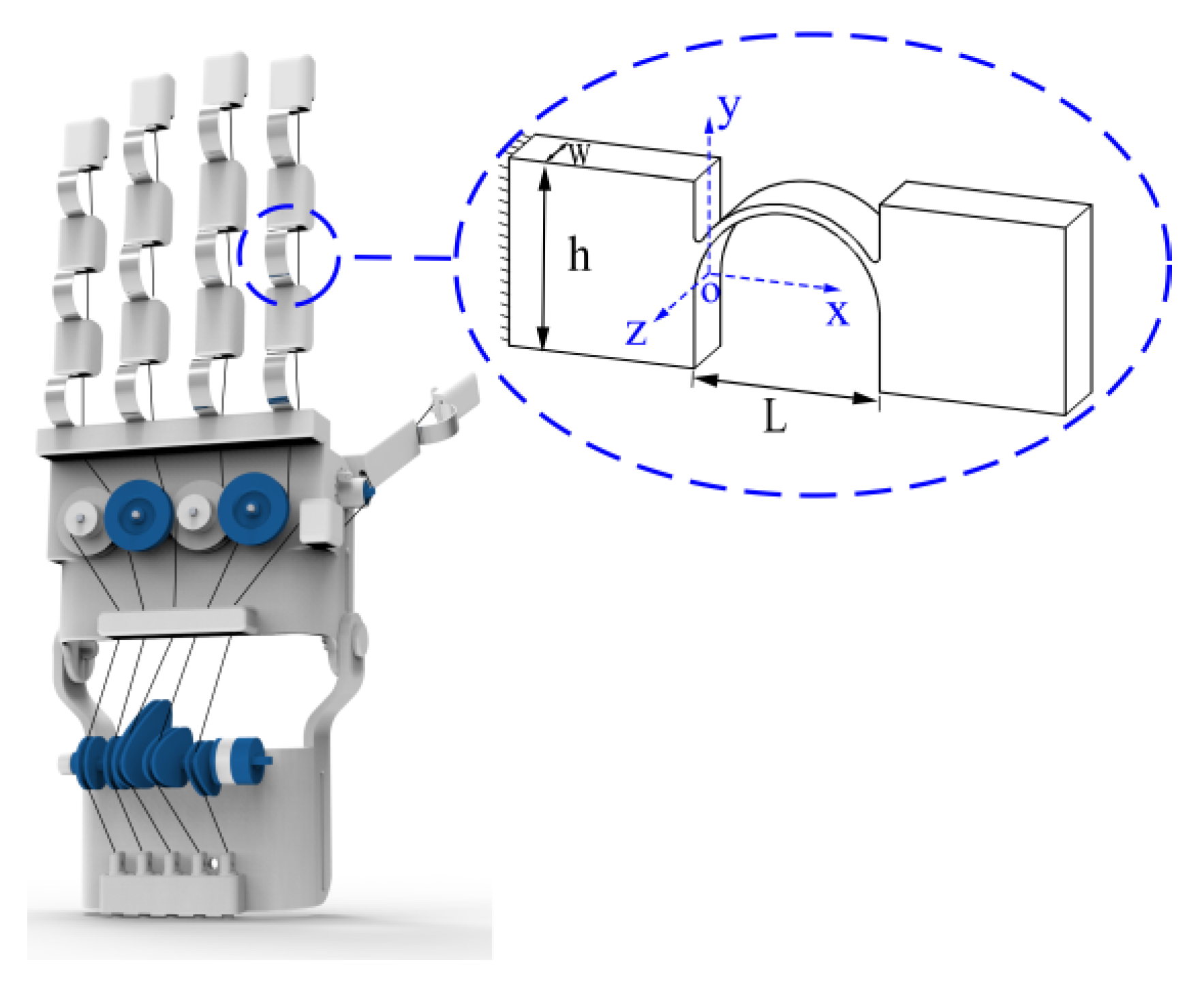 y
w
h
o
x
z
L