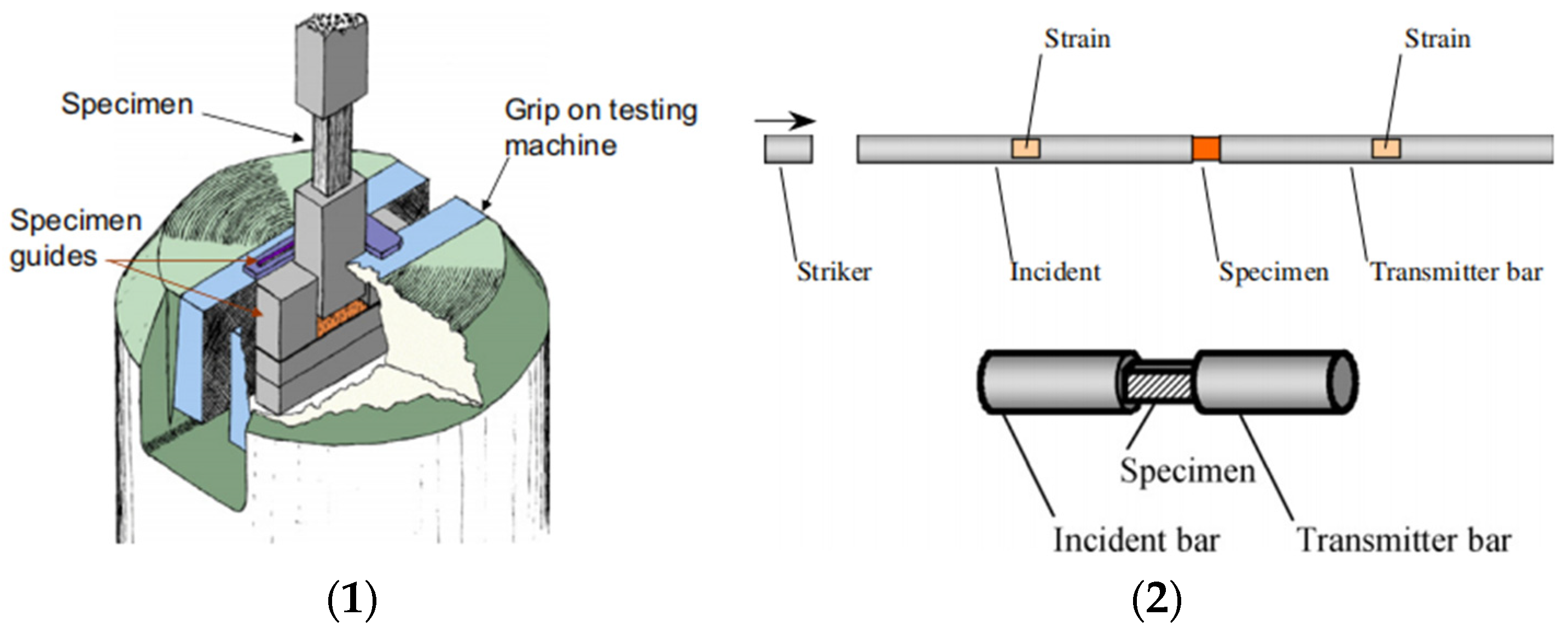 Specimen

Grip on testing machine

Specimen guides

(1)

Strain

Strain

Striker

Incident

Specimen

Transmitter bar

Specimen

Incident bar

Transmitter bar

(2)