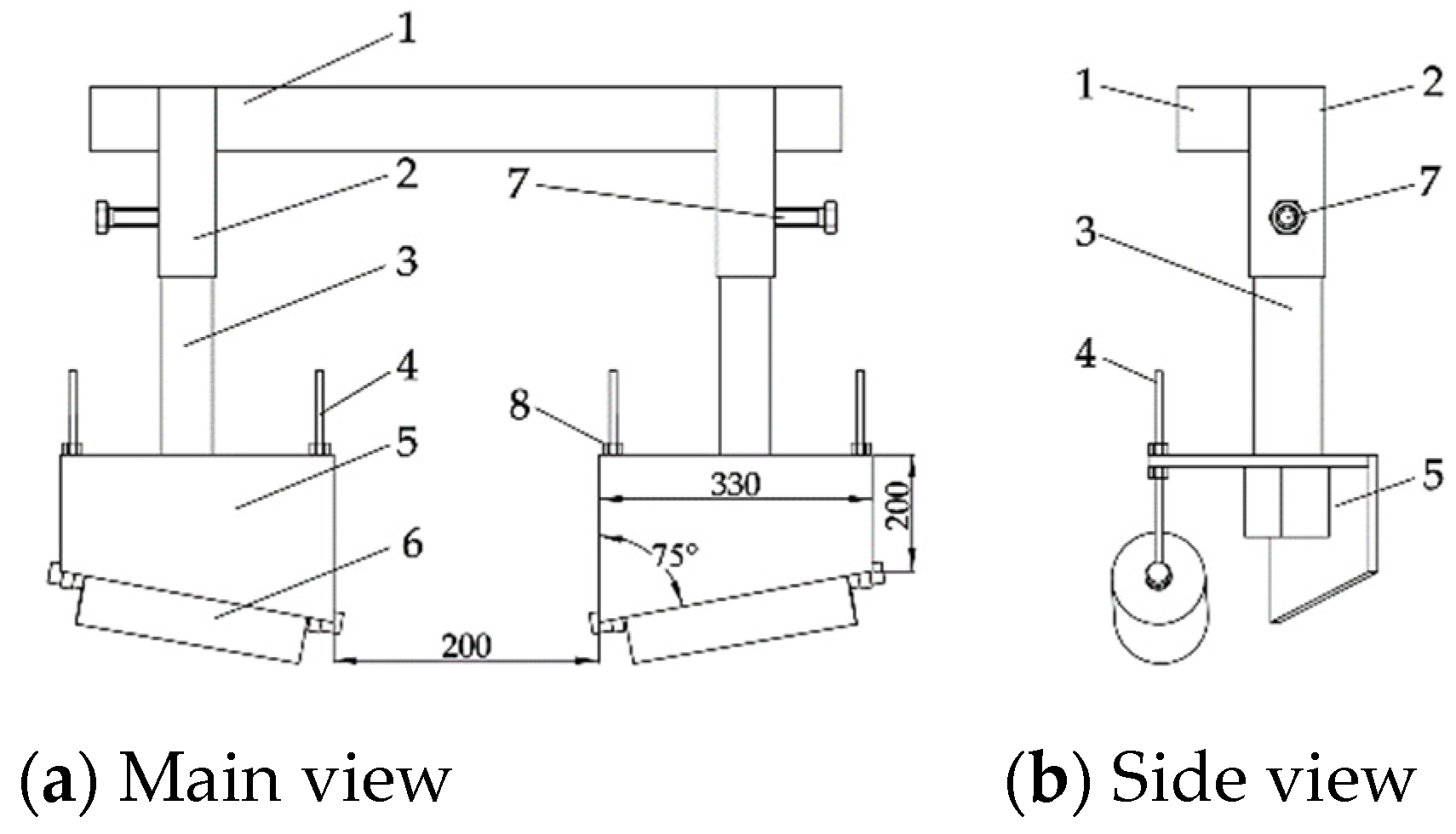 1
2
7
3
4
8
5
330
200
6
75°
200
(a) Main view

1
2
7
3
4
5
(b) Side view