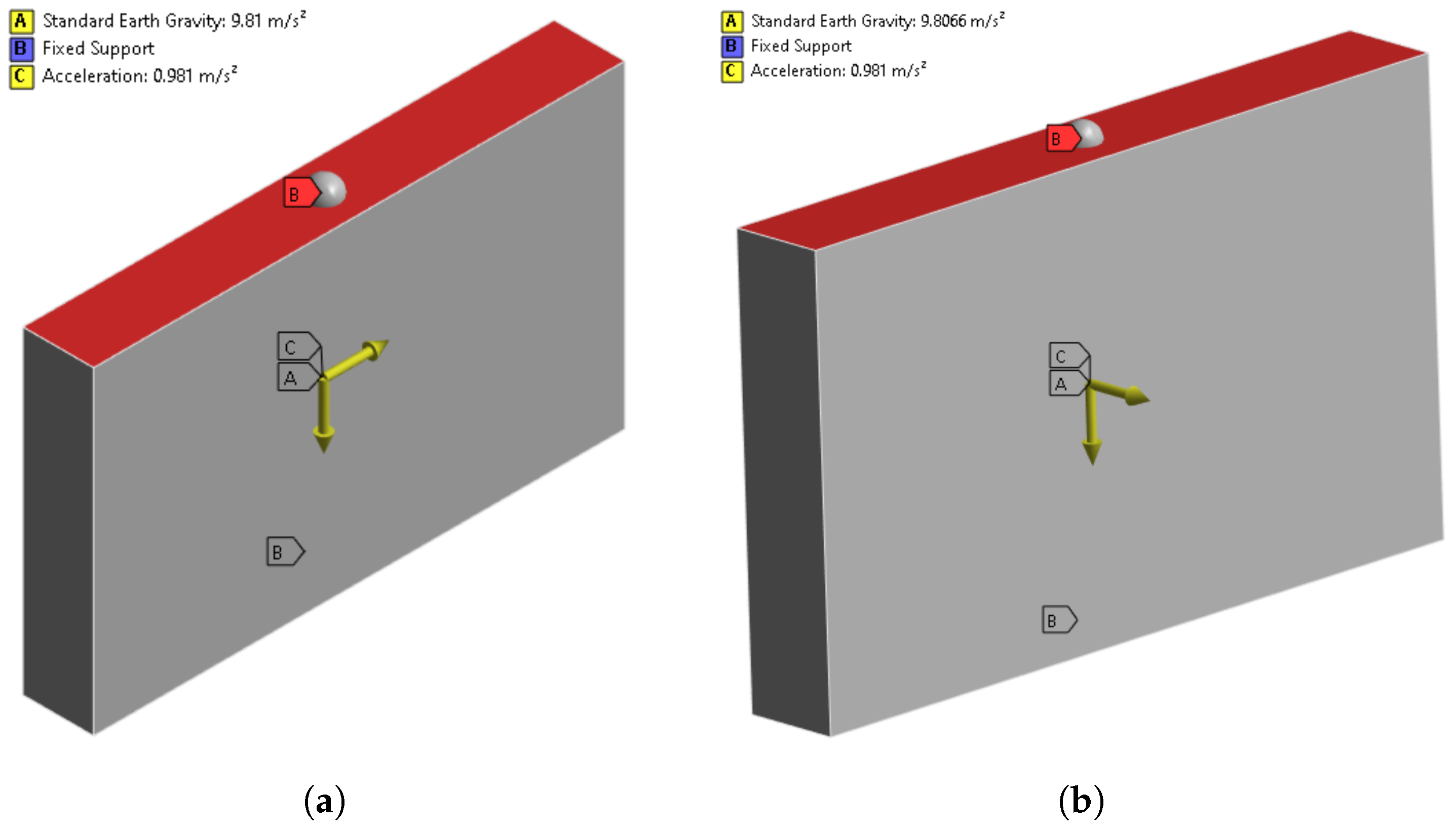 A Standard Earth Gravity: 9.81 m/s²
B Fixed Support
C Acceleration: 0.981 m/s²

B

C
A

B

(a)

A Standard Earth Gravity: 9.8066 m/s²
B Fixed Support
C Acceleration: 0.981 m/s²

B

C
A

B

(b)