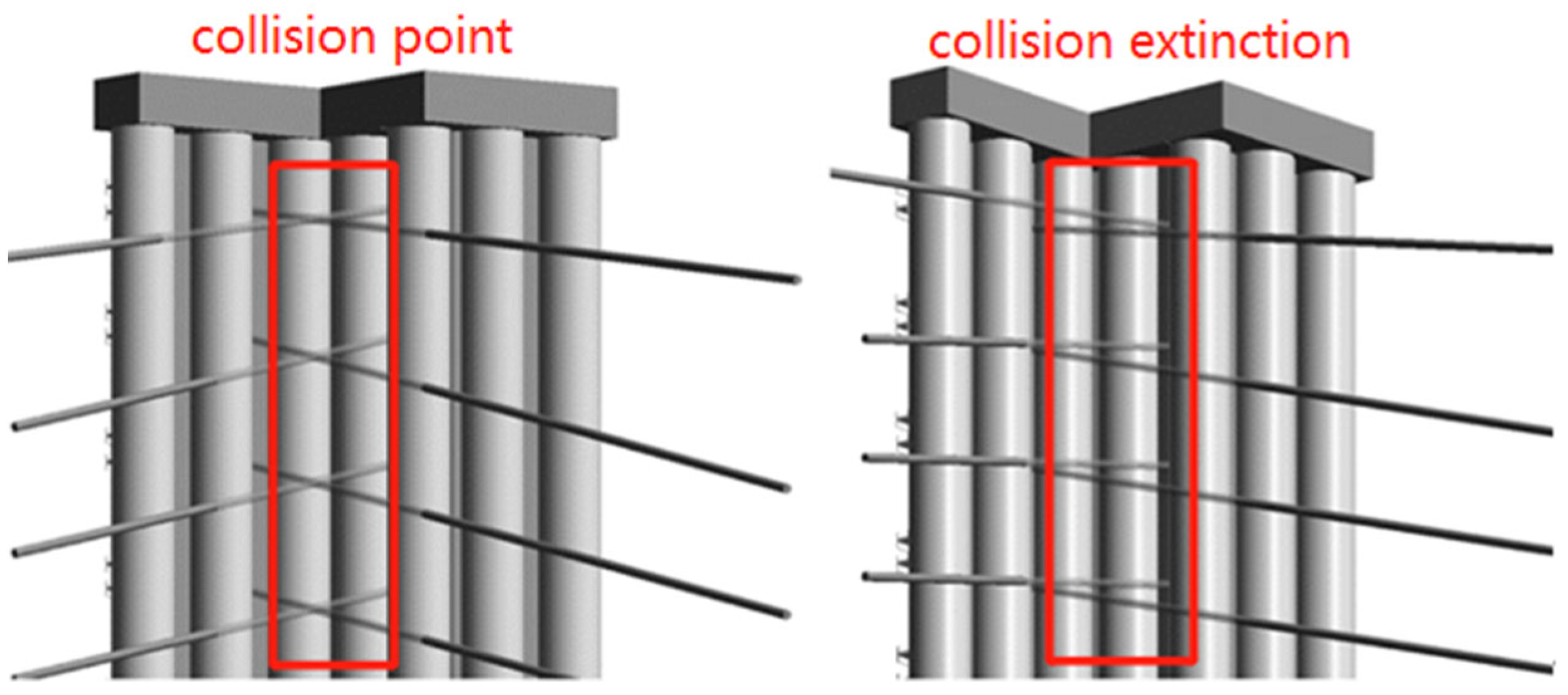 collision point

collision extinction