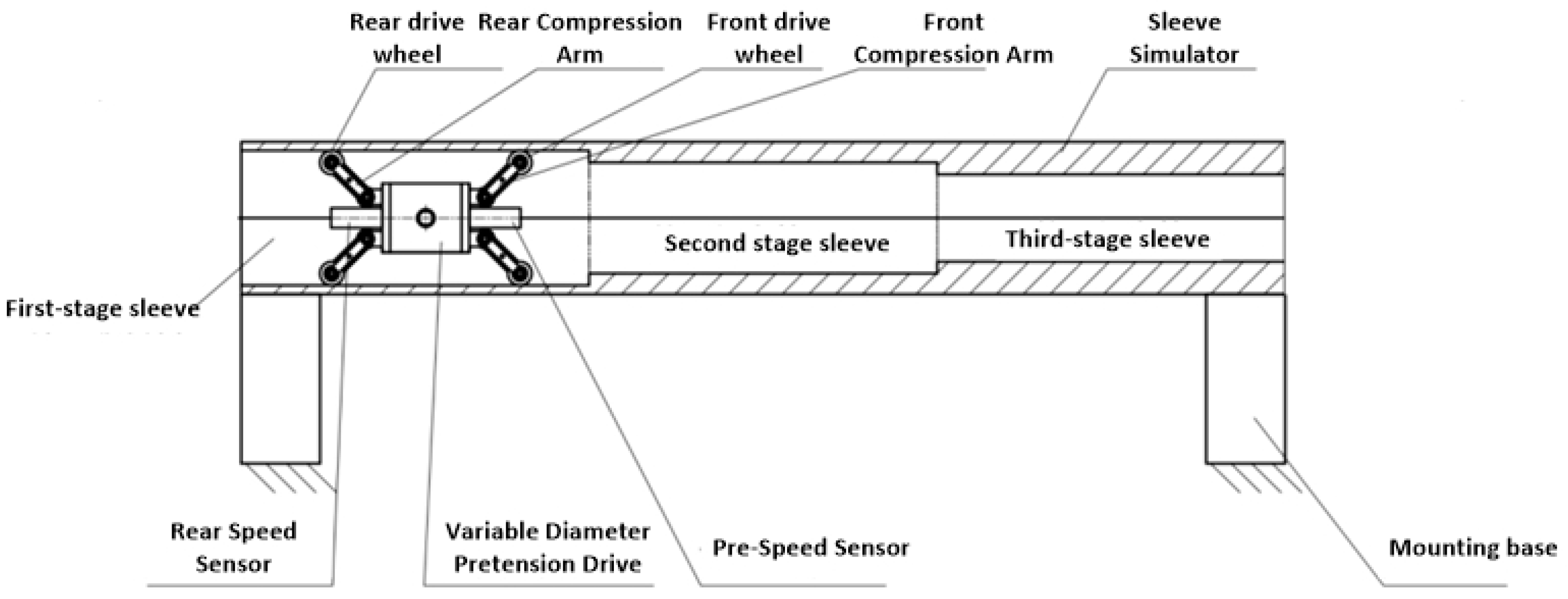 Rear drive wheel

Rear Compression Arm

Front drive wheel

Front Compression Arm

Sleeve Simulator

Second stage sleeve

Third-stage sleeve

First-stage sleeve

Rear Speed Sensor

Variable Diameter Pretension Drive

Pre-Speed Sensor

Mounting base