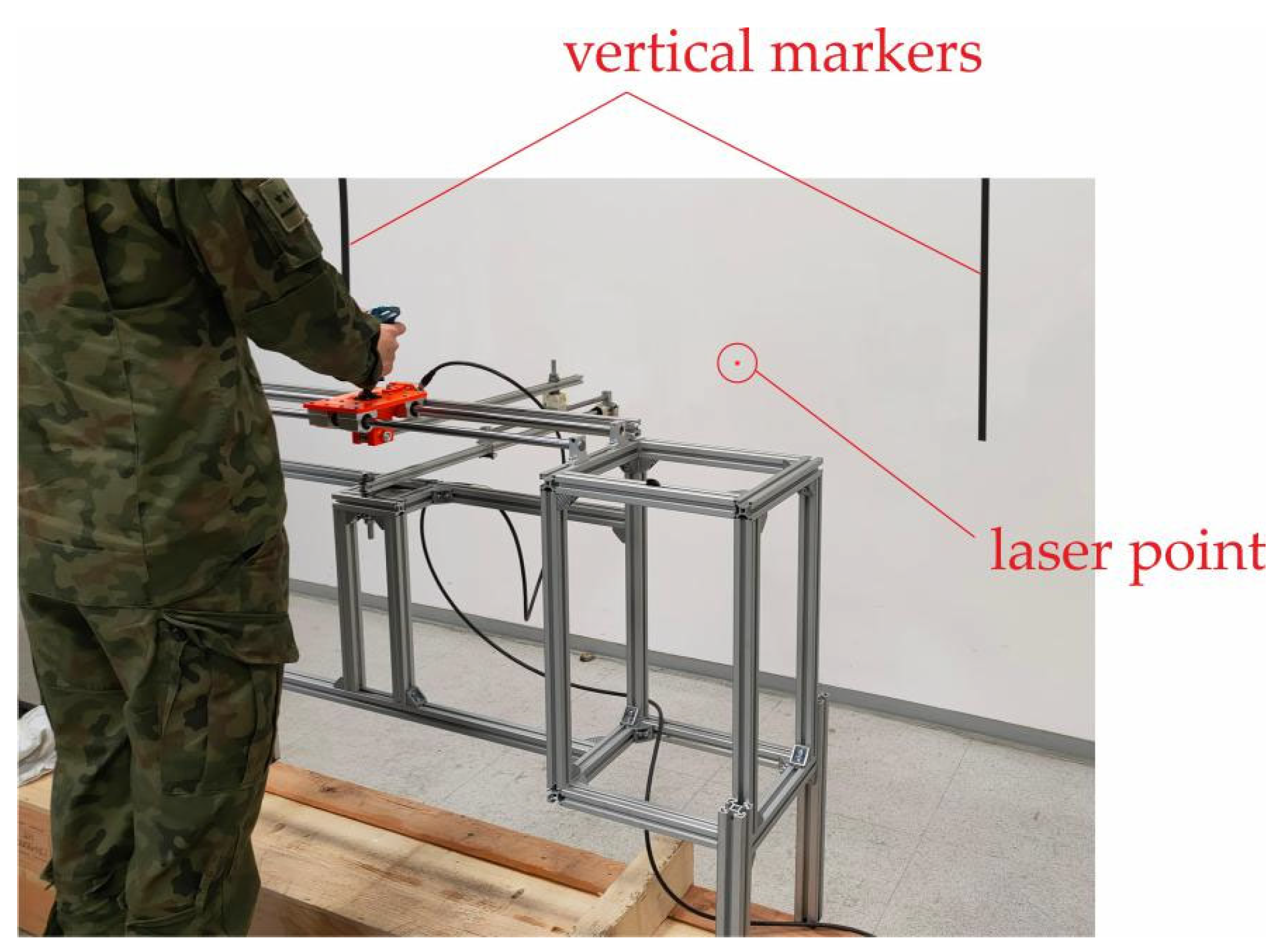 vertical markers

laser point