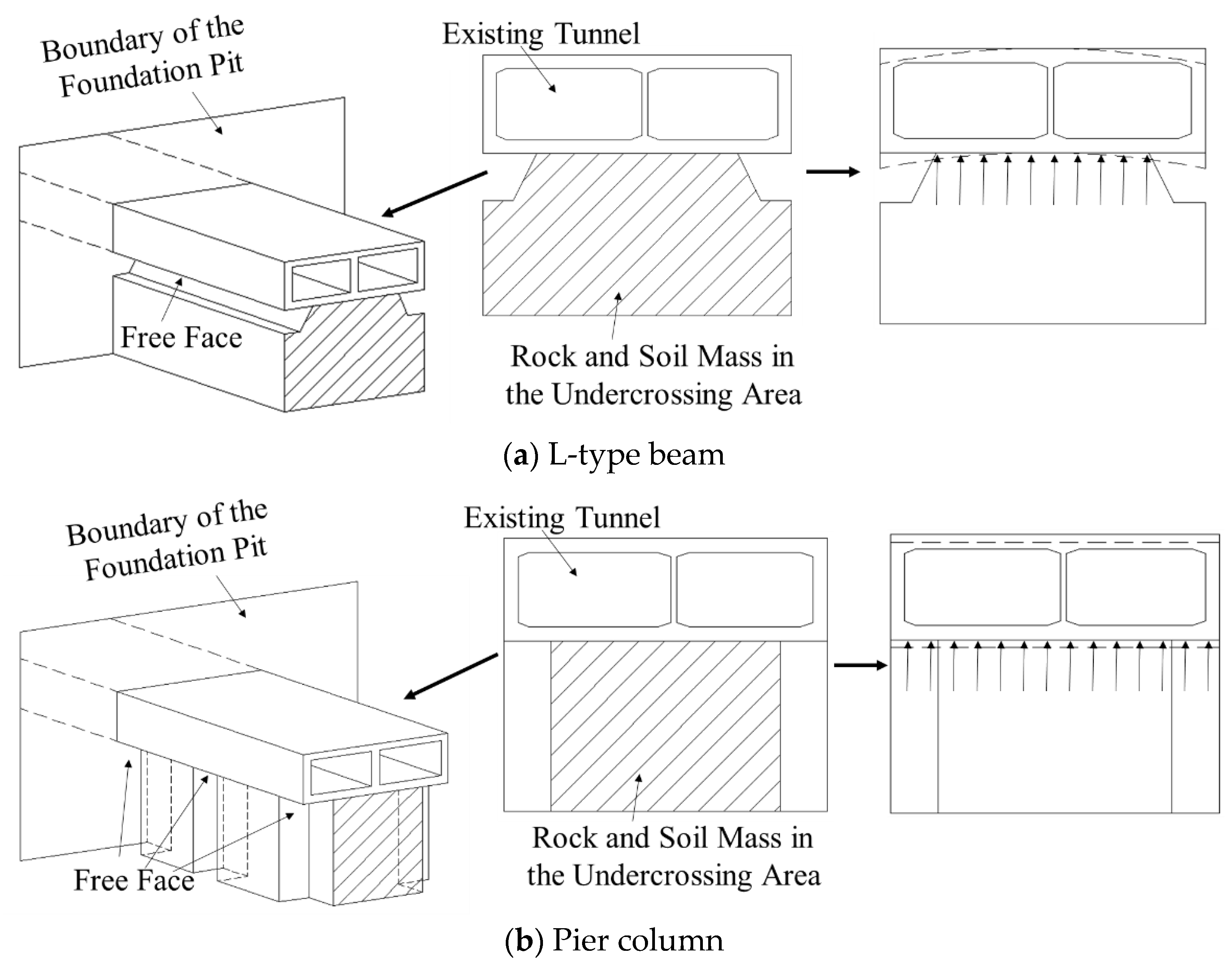 Boundary of the Foundation Pit

Existing Tunnel

Free Face

Rock and Soil Mass in the Undercrossing Area

(a) L-type beam

Boundary of the Foundation Pit

Existing Tunnel

Free Face

Rock and Soil Mass in the Undercrossing Area

(b) Pier column