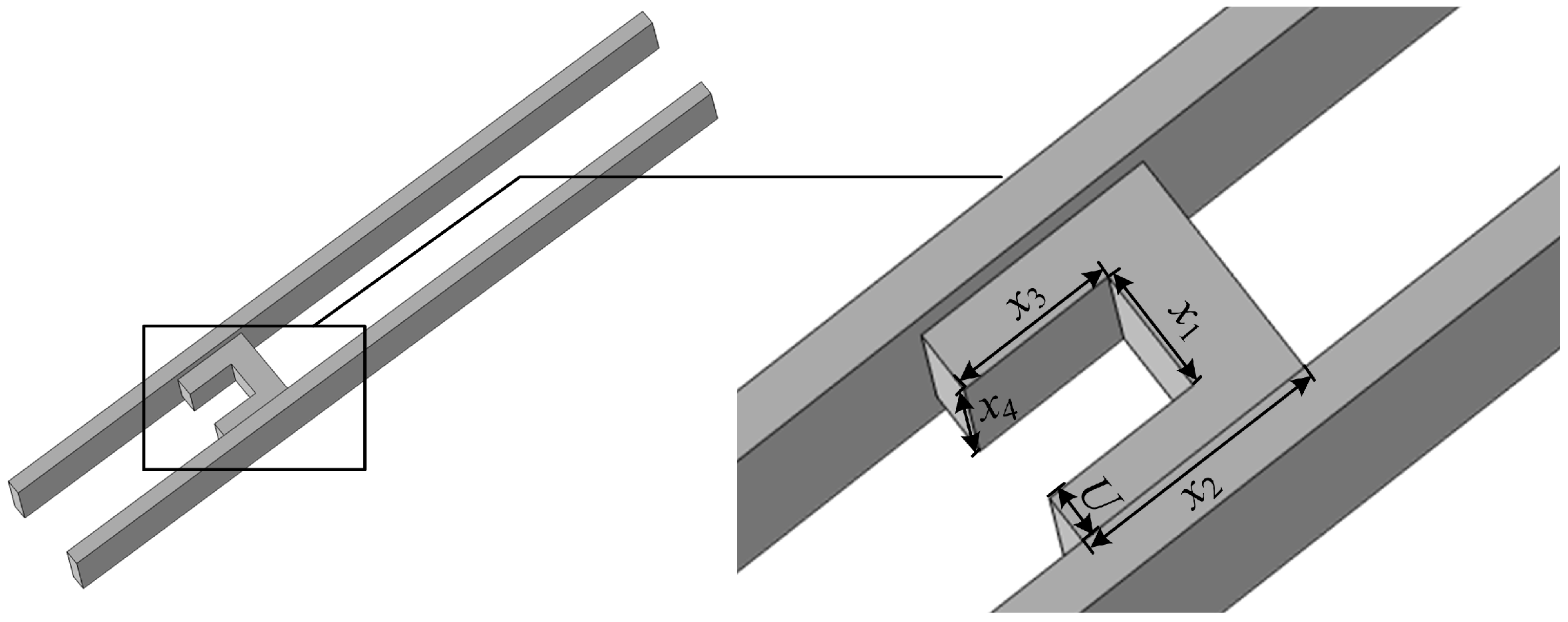 $x_3$
$x_1$
$x_4$
$U$
$x_2$