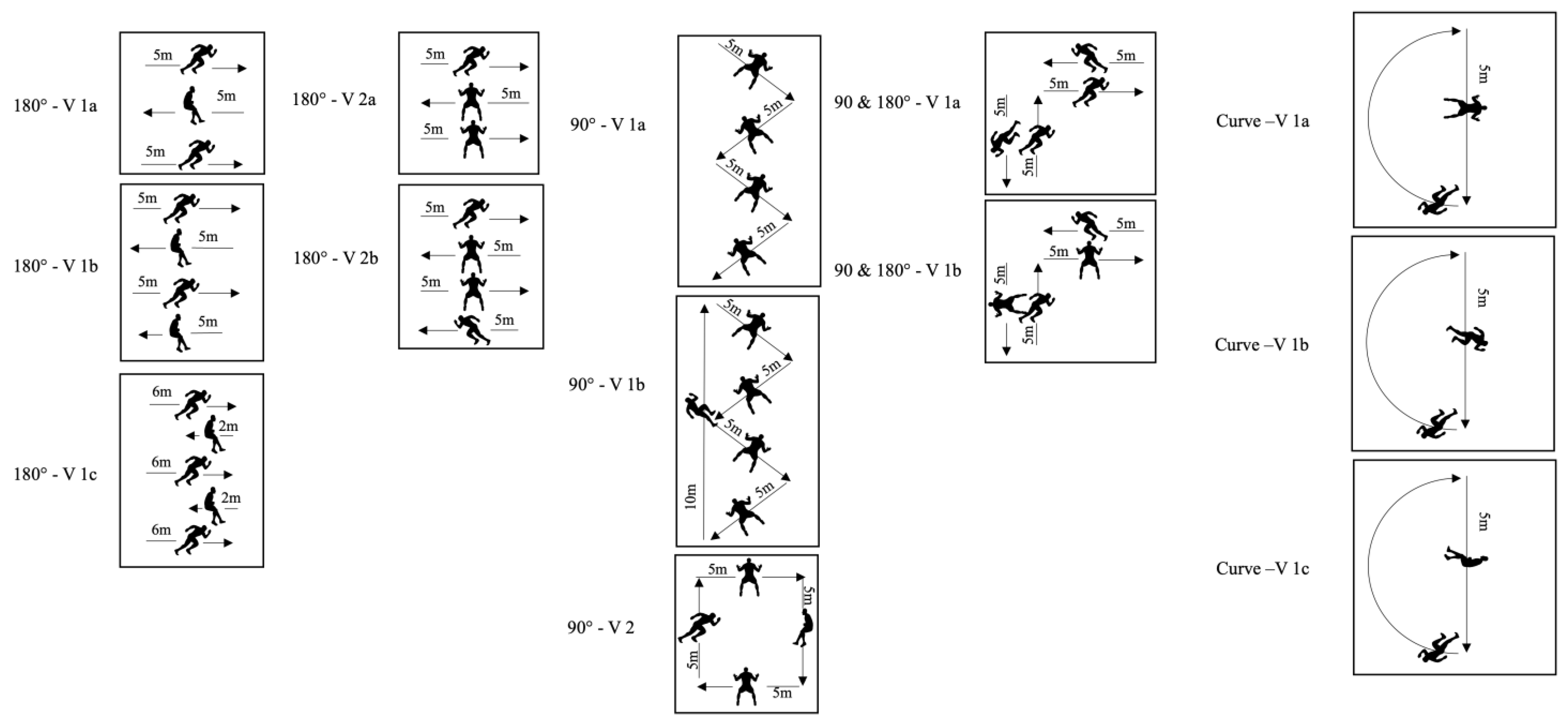 180° - V 1a
5m
5m
5m

180° - V 1b
5m
5m
5m
5m

180° - V 1c
6m
2m
6m
2m
6m

180° - V 2a
5m
5m
5m

180° - V 2b
5m
5m
5m
5m

90° - V 1a
5m
5m
5m
5m

90° - V 1b
5m
5m
5m
5m
10m

90° - V 2
5m
5m
5m
5m

90 & 180° - V 1a
5m
5m
5m
5m

90 & 180° - V 1b
5m
5m
5m
5m

Curve –V 1a
5m

Curve –V 1b
5m

Curve –V 1c
5m