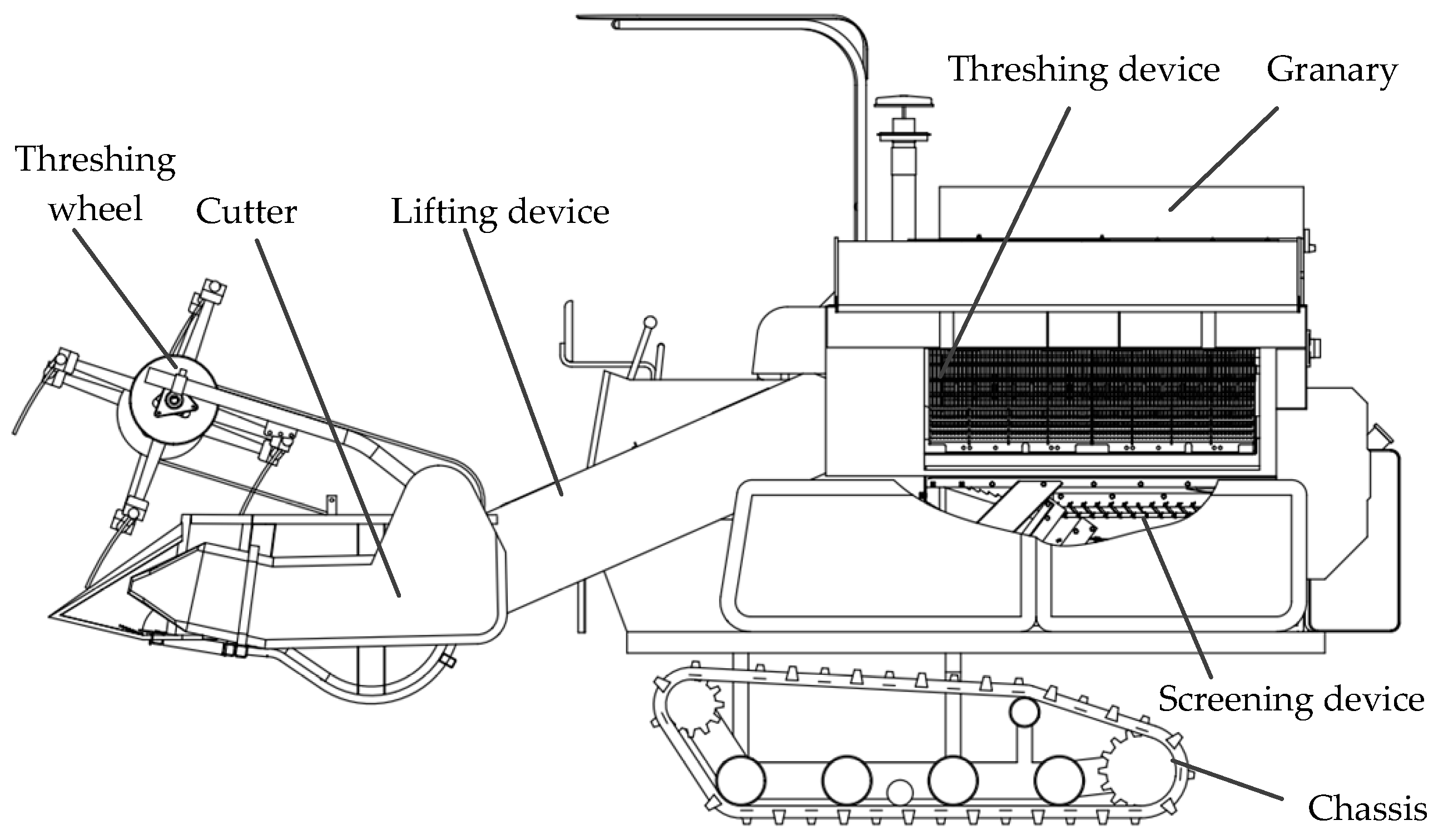 Threshing device

Granary

Threshing wheel

Cutter

Lifting device

Screening device

Chassis