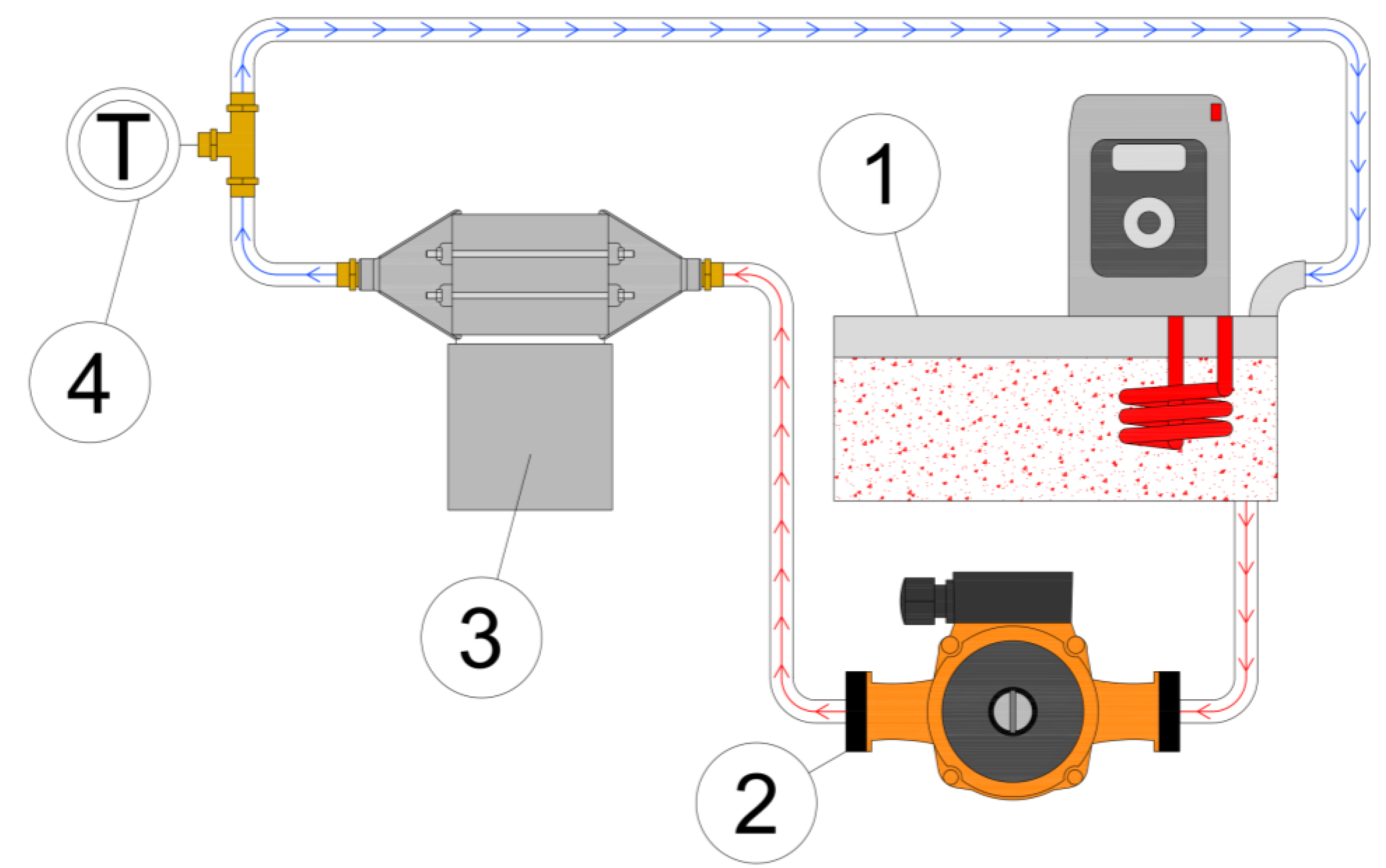 T
1
4
3
2