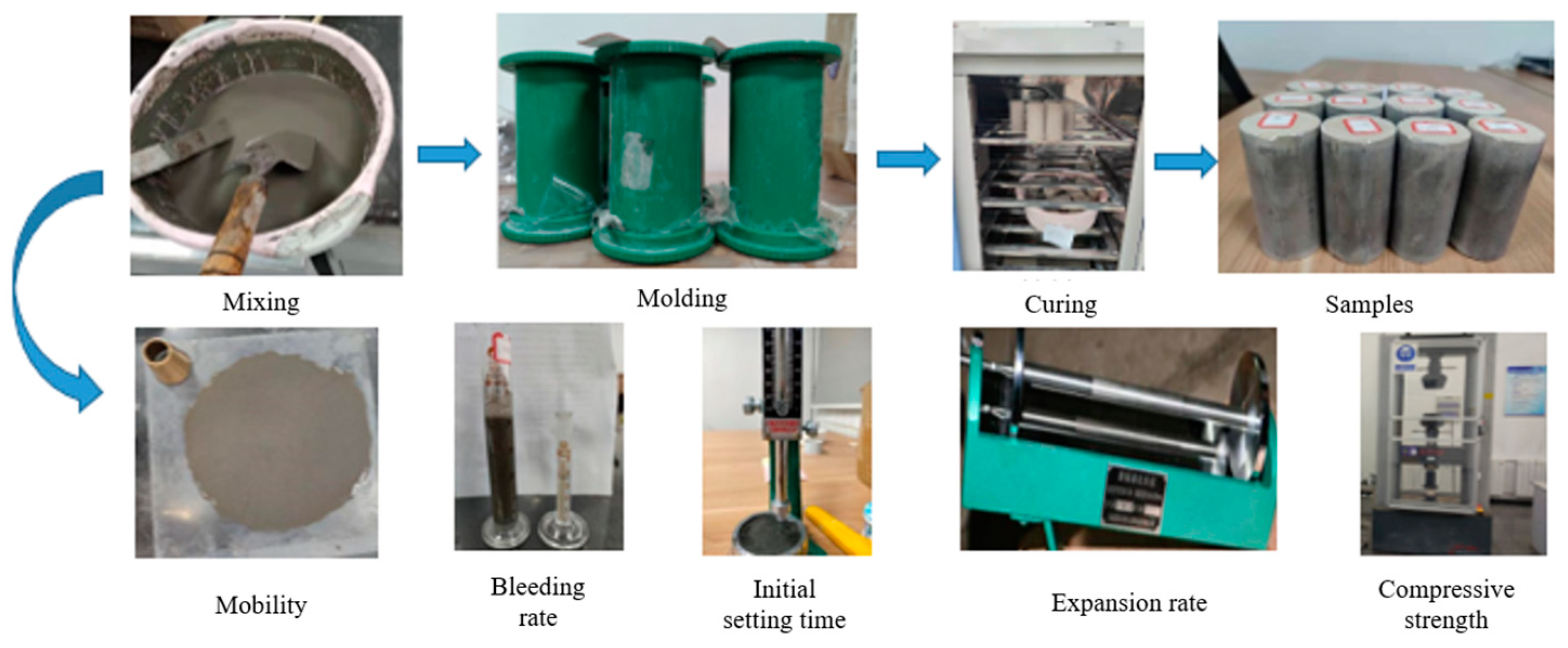 Mixing

Molding

Curing

Samples

Mobility

Bleeding rate

Initial setting time

Expansion rate

Compressive strength